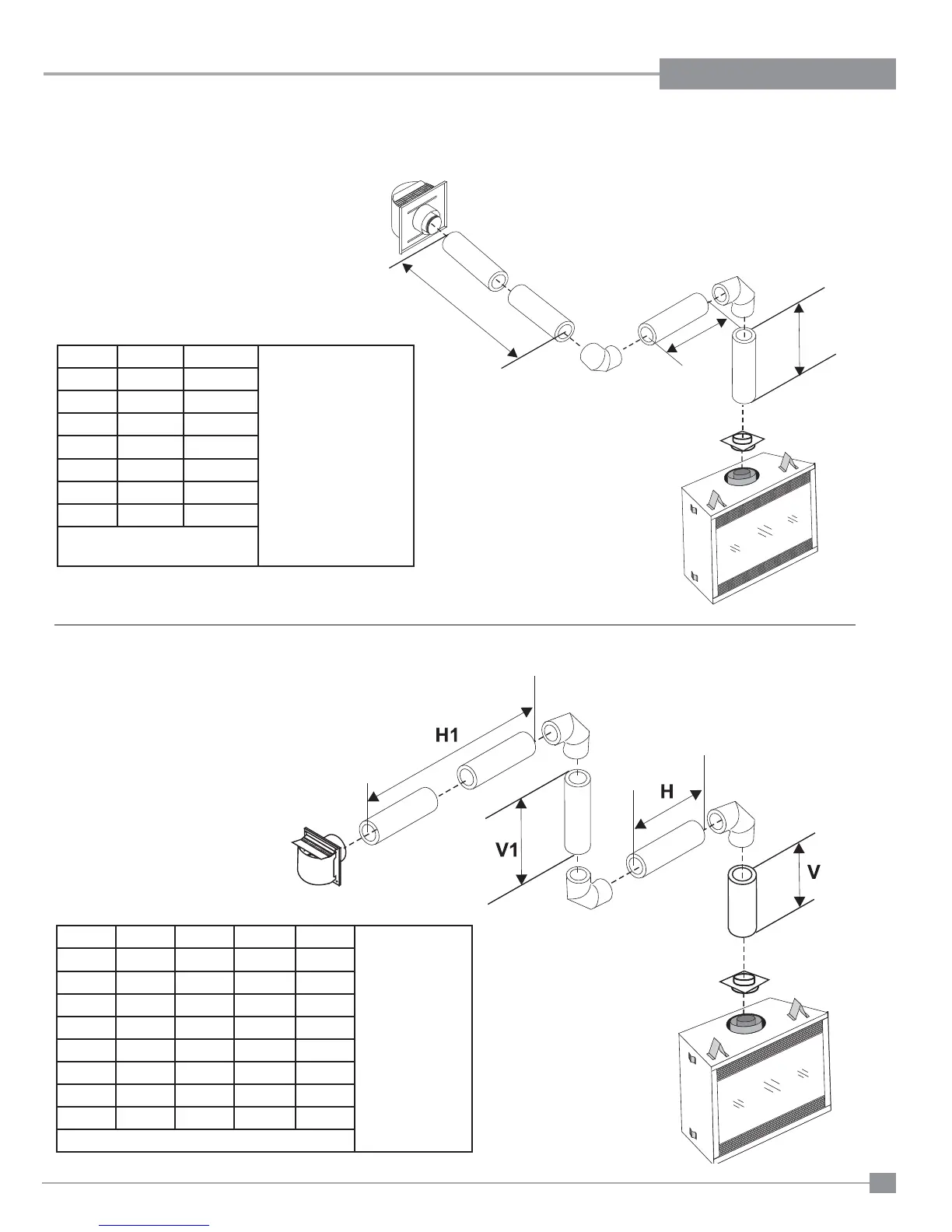 H1

H

V1

V