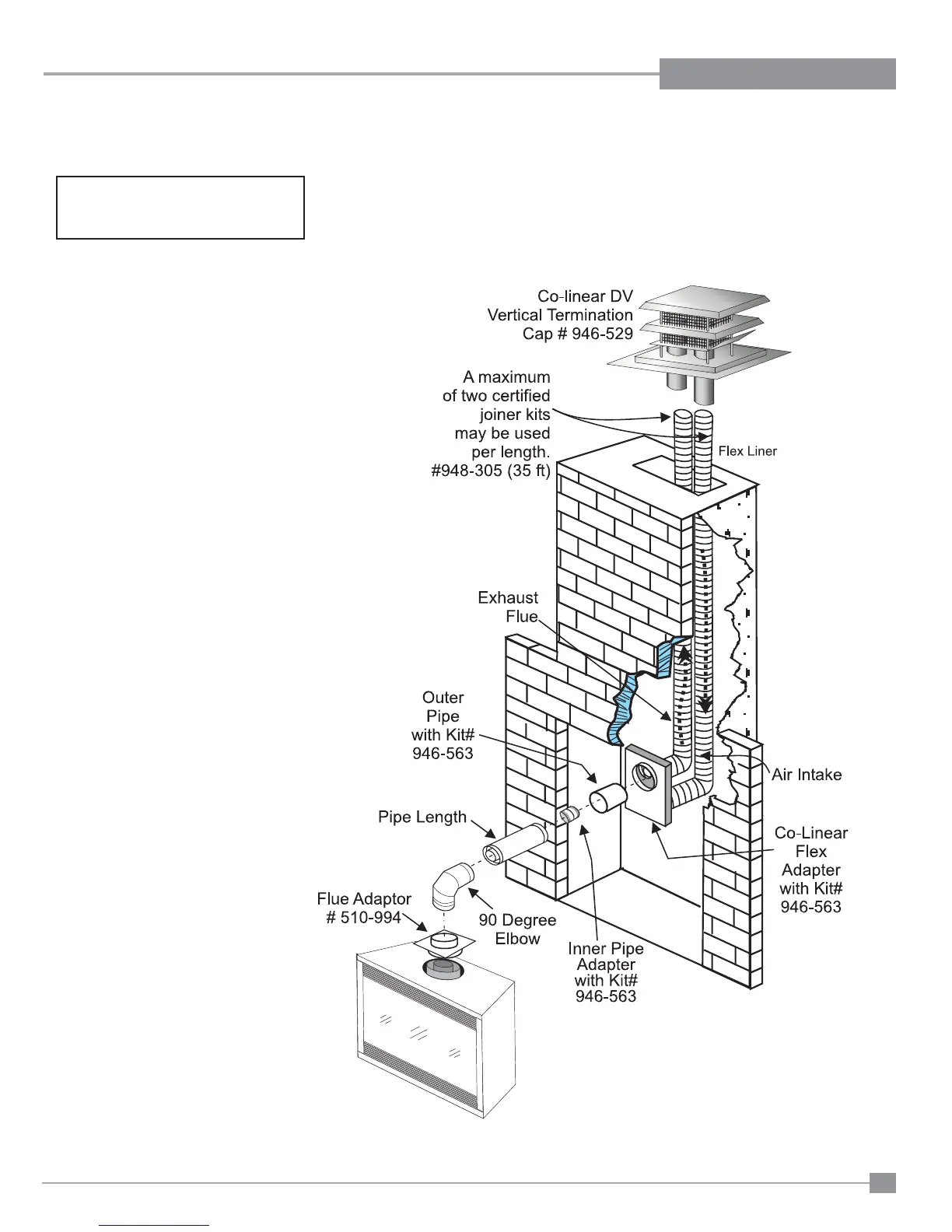 Co-linear DV Vertical Termination Cap # 946-529

A maximum of two certified joiner kits may be used per length. #948-305 (35 ft)

Flex Liner

Exhaust Flue

Outer Pipe with Kit# 946-563

Air Intake

Pipe Length

Co-Linear Flex Adapter with Kit# 946-563

Flue Adaptor # 510-994

90 Degree Elbow

Inner Pipe Adapter with Kit# 946-563