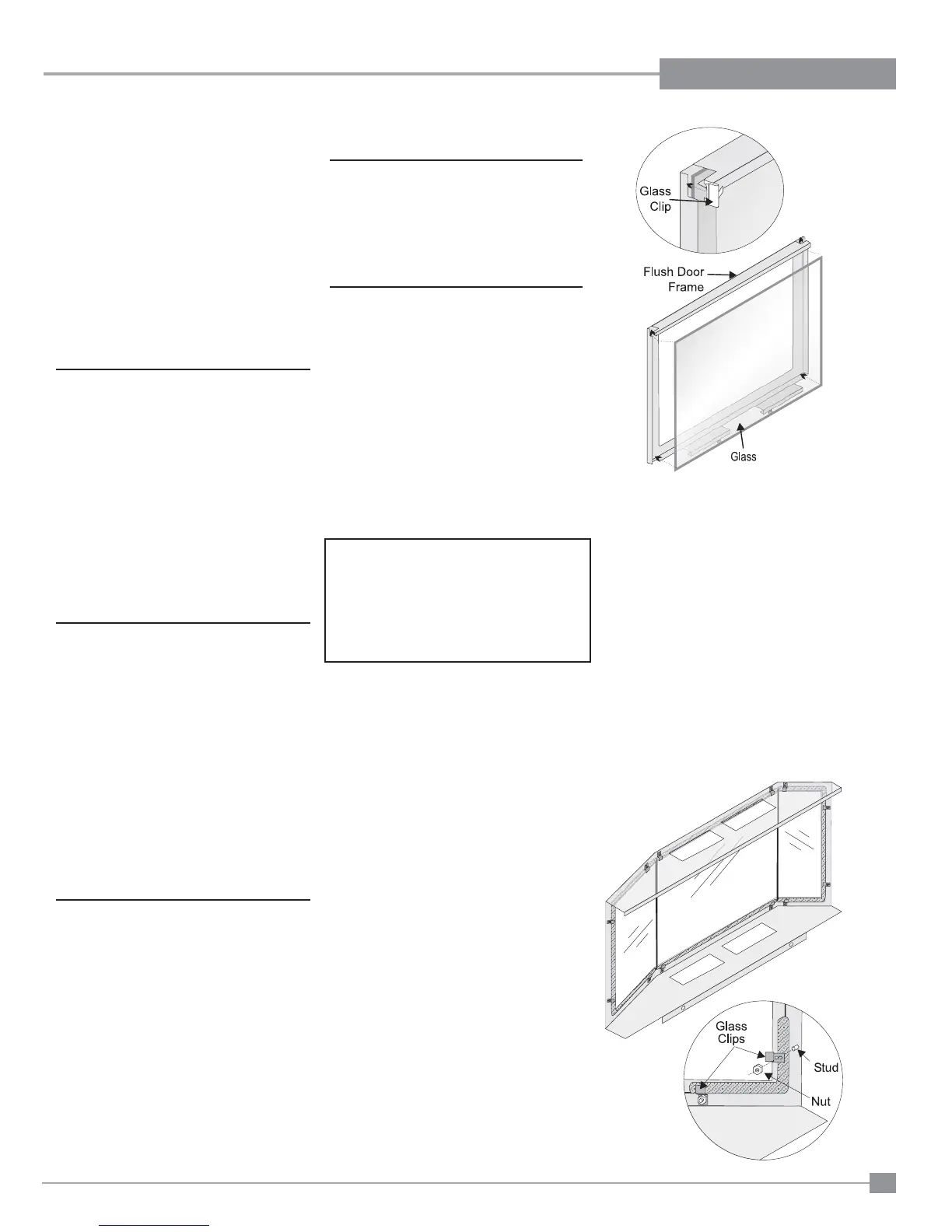 Glass Clip

Flush Door Frame

Glass

Glass Clips

Stud

Nut