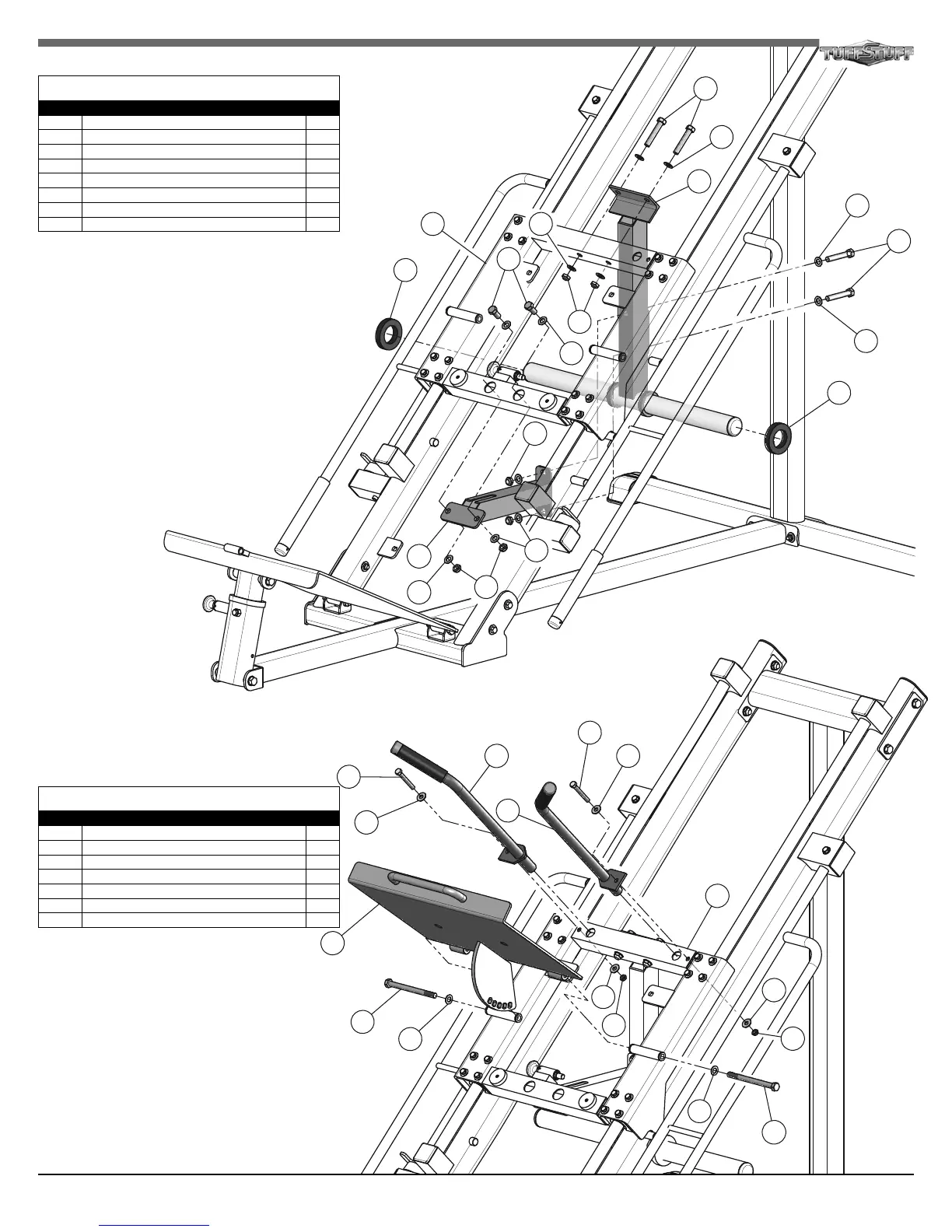 TUFFSTUFF