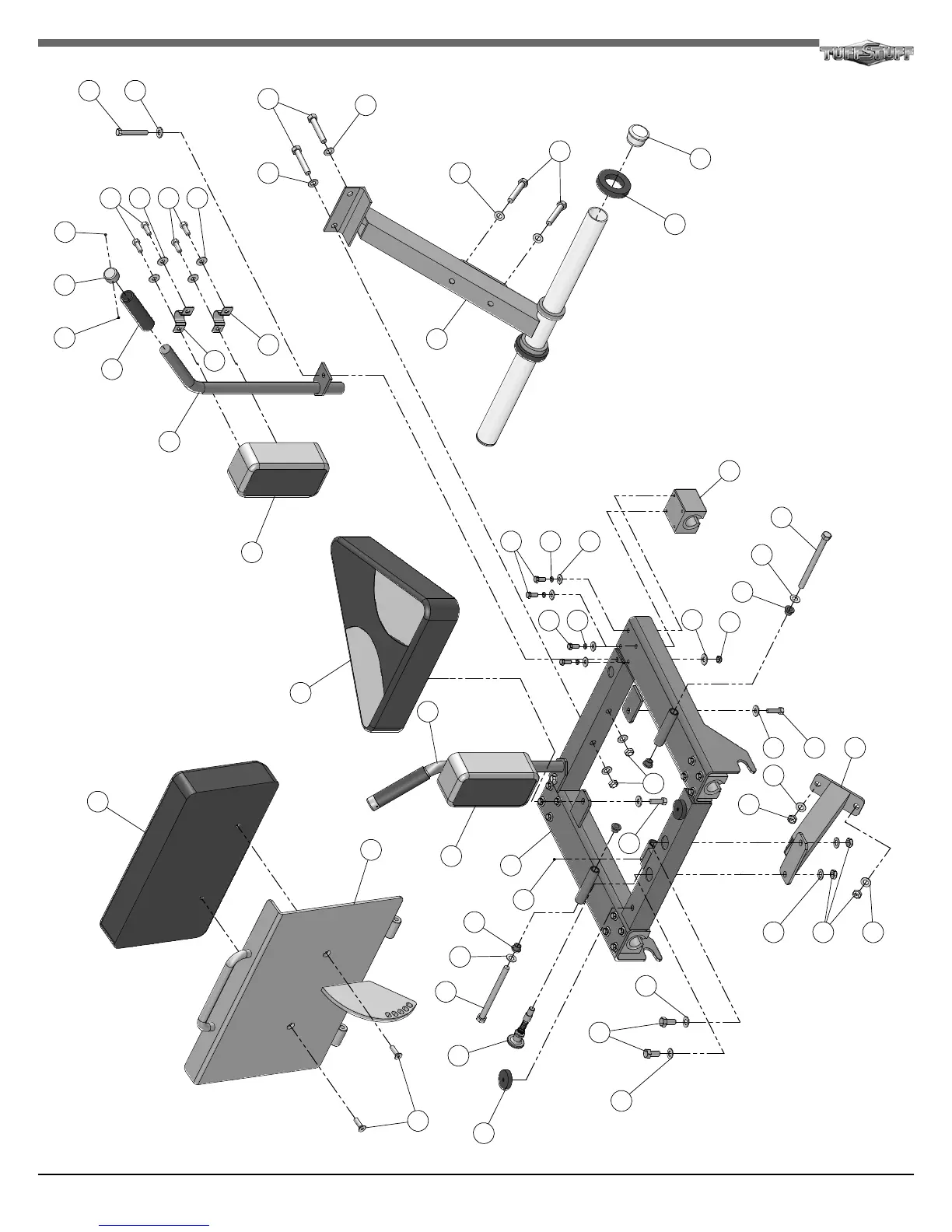 TUFFSTUFF