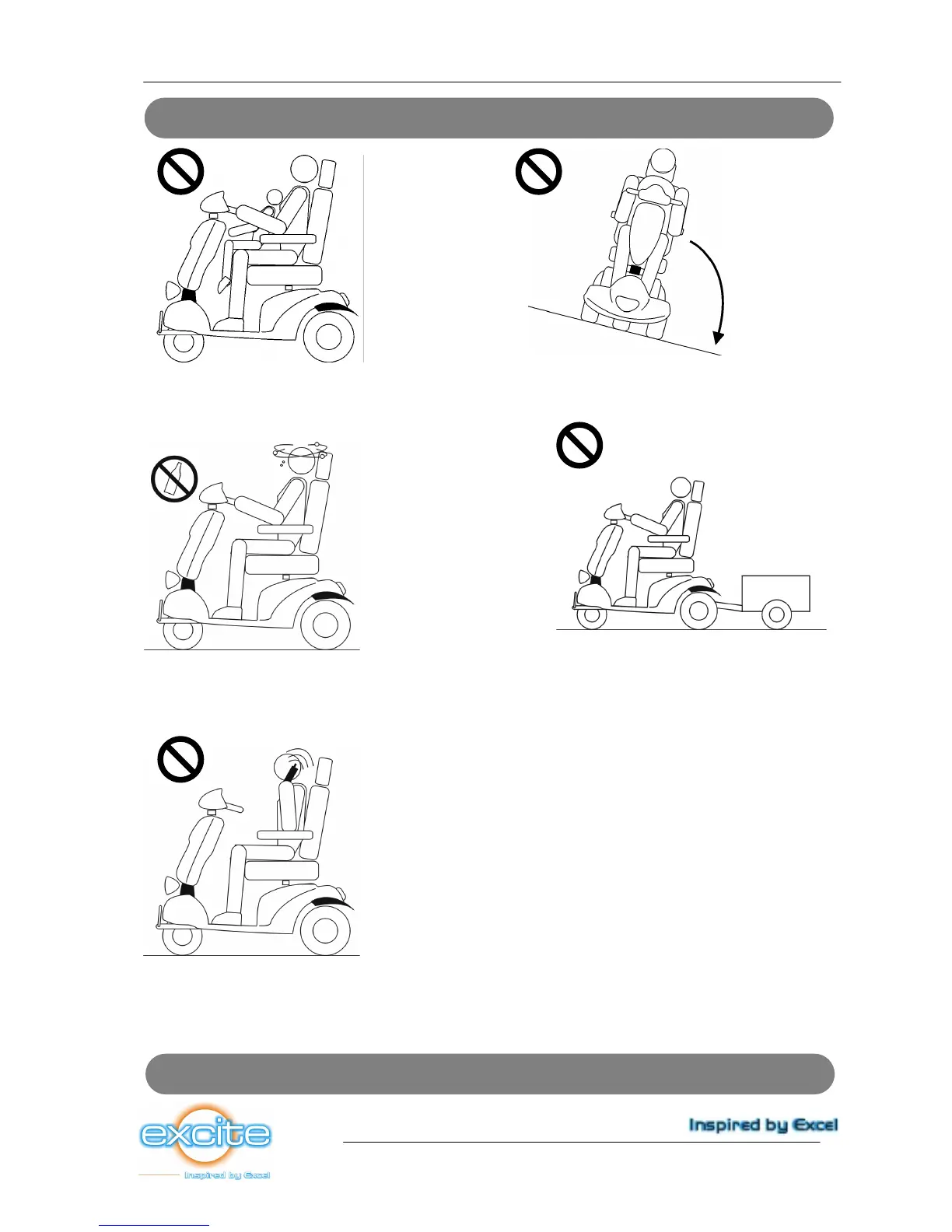 excite

Inspired by Excel

Inspired by Excel