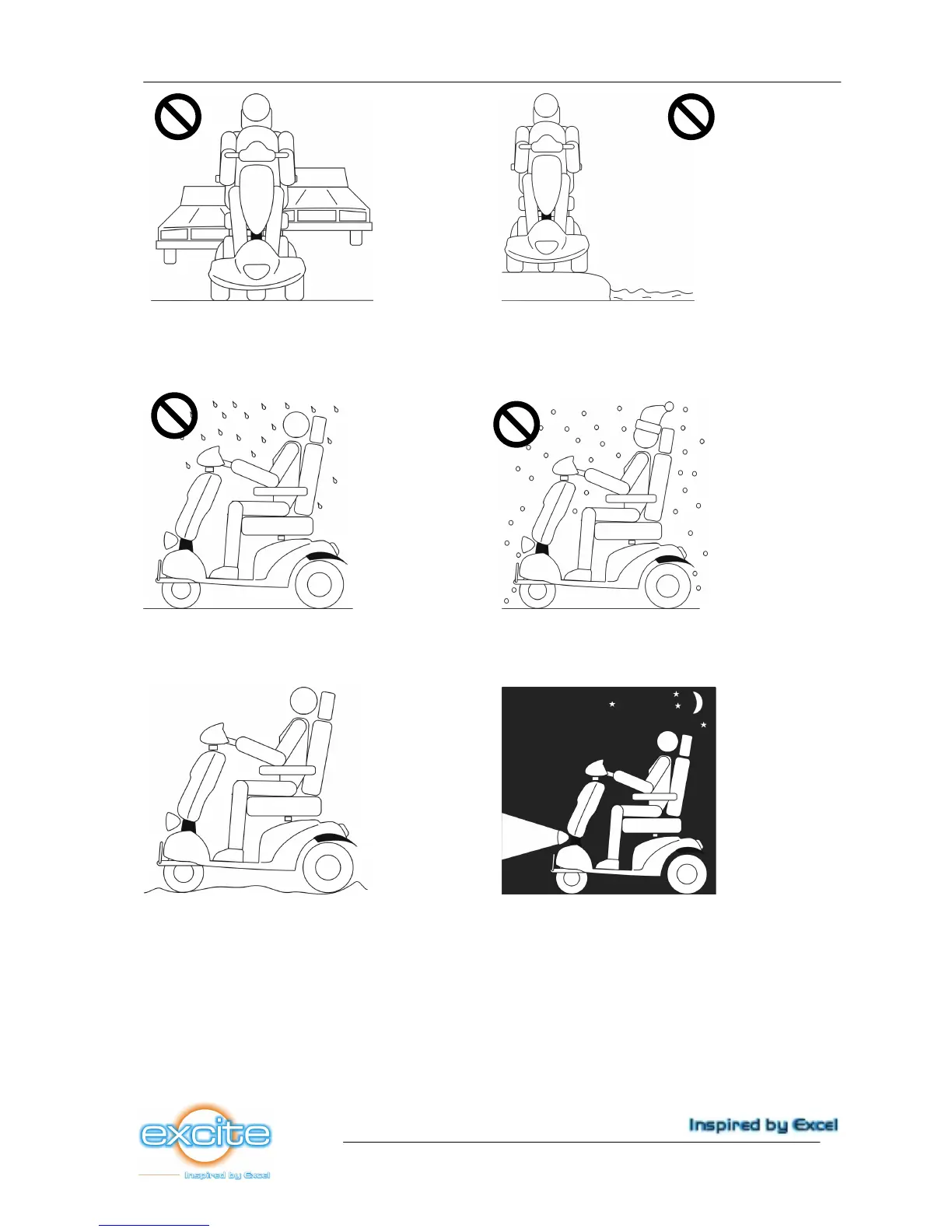 excite

Inspired by Excel

Inspired by Excel