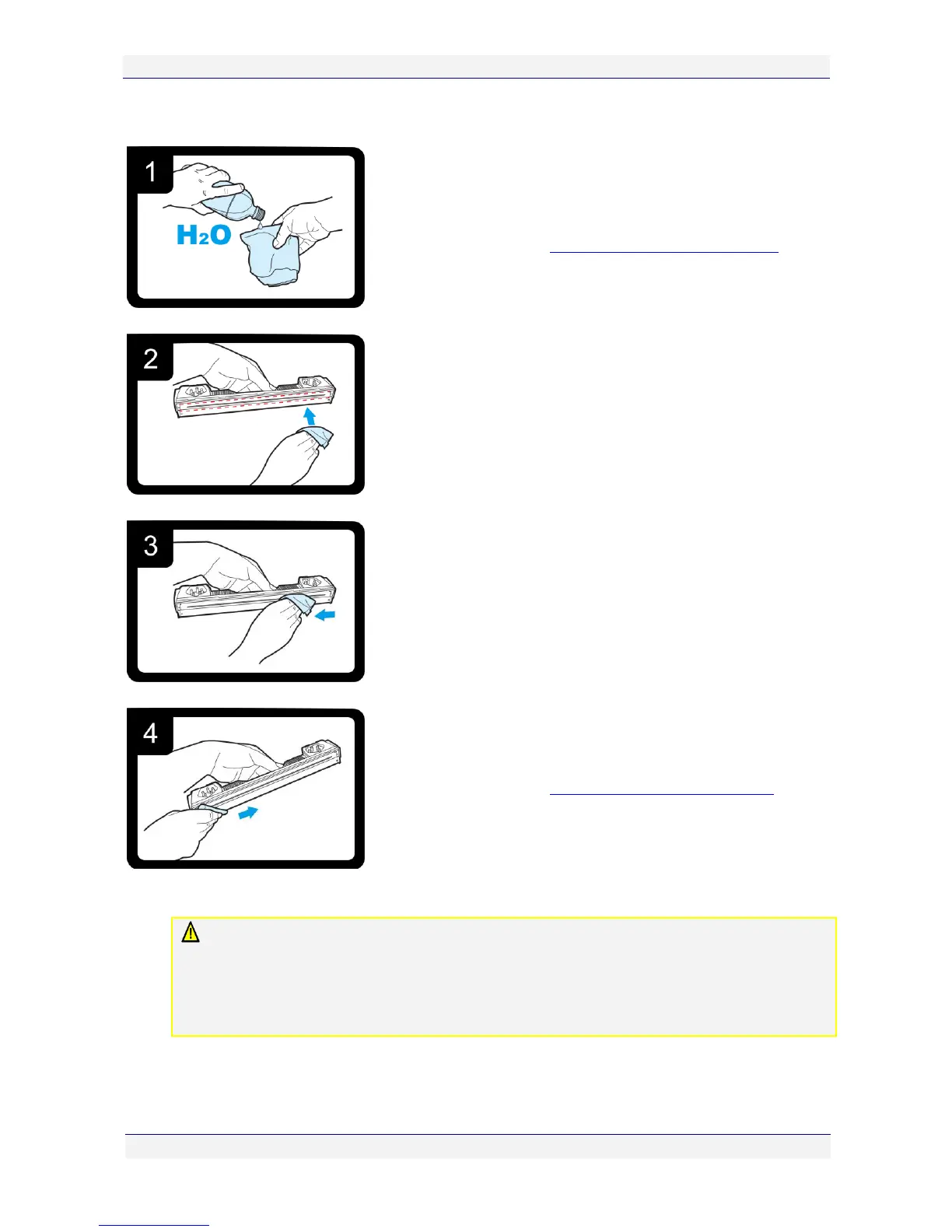 1

$H_2O$

2

3

4