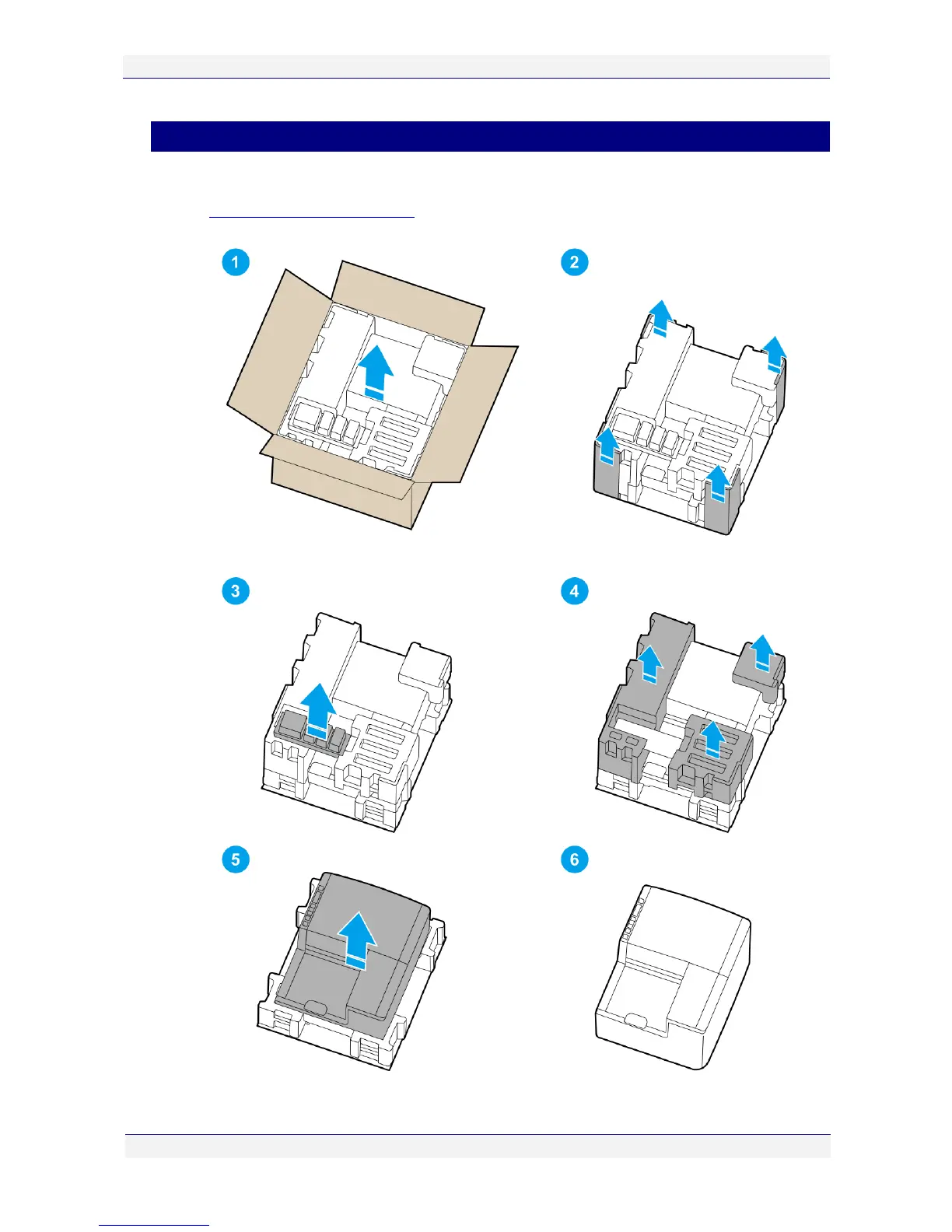 1

2

3

4

5

6