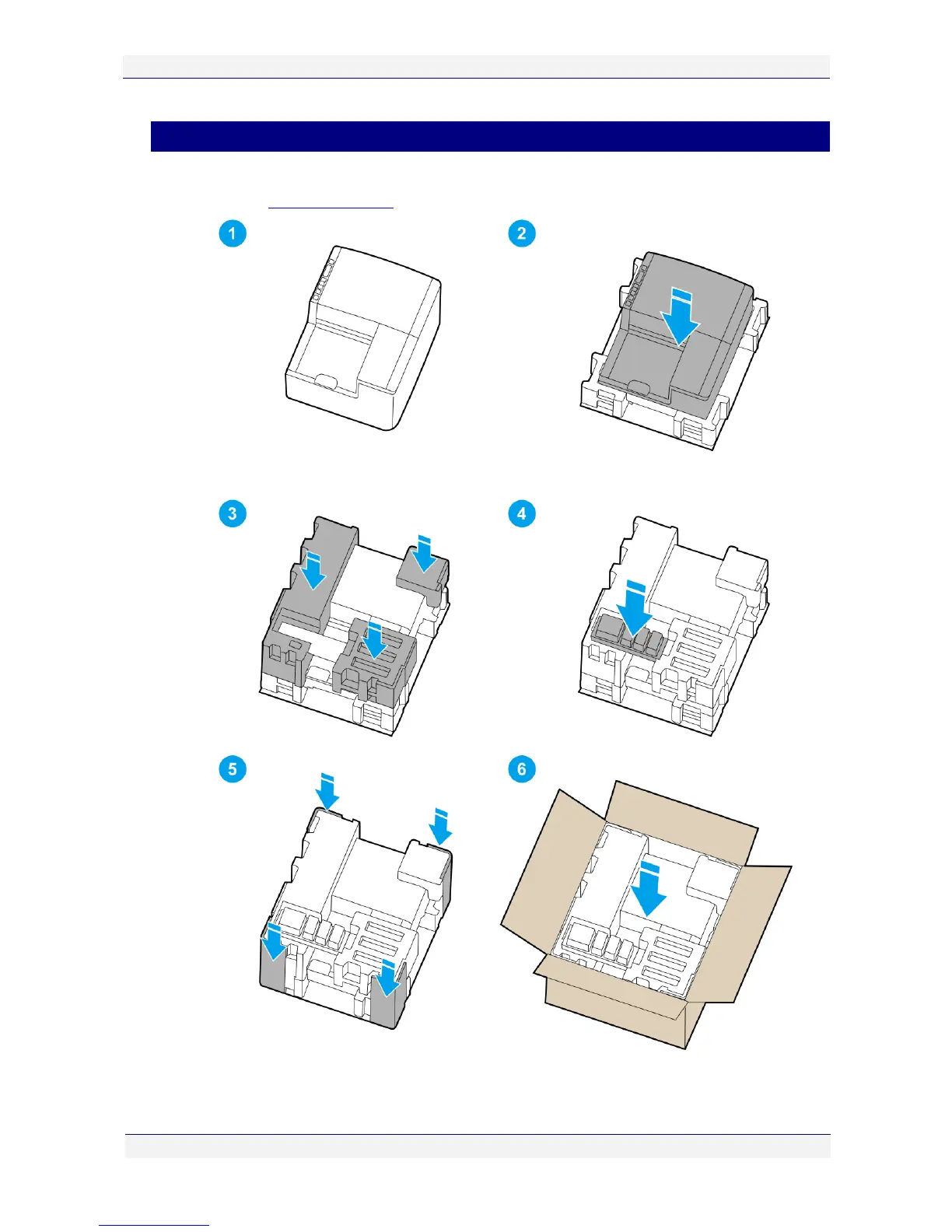 1

2

3

4

5

6