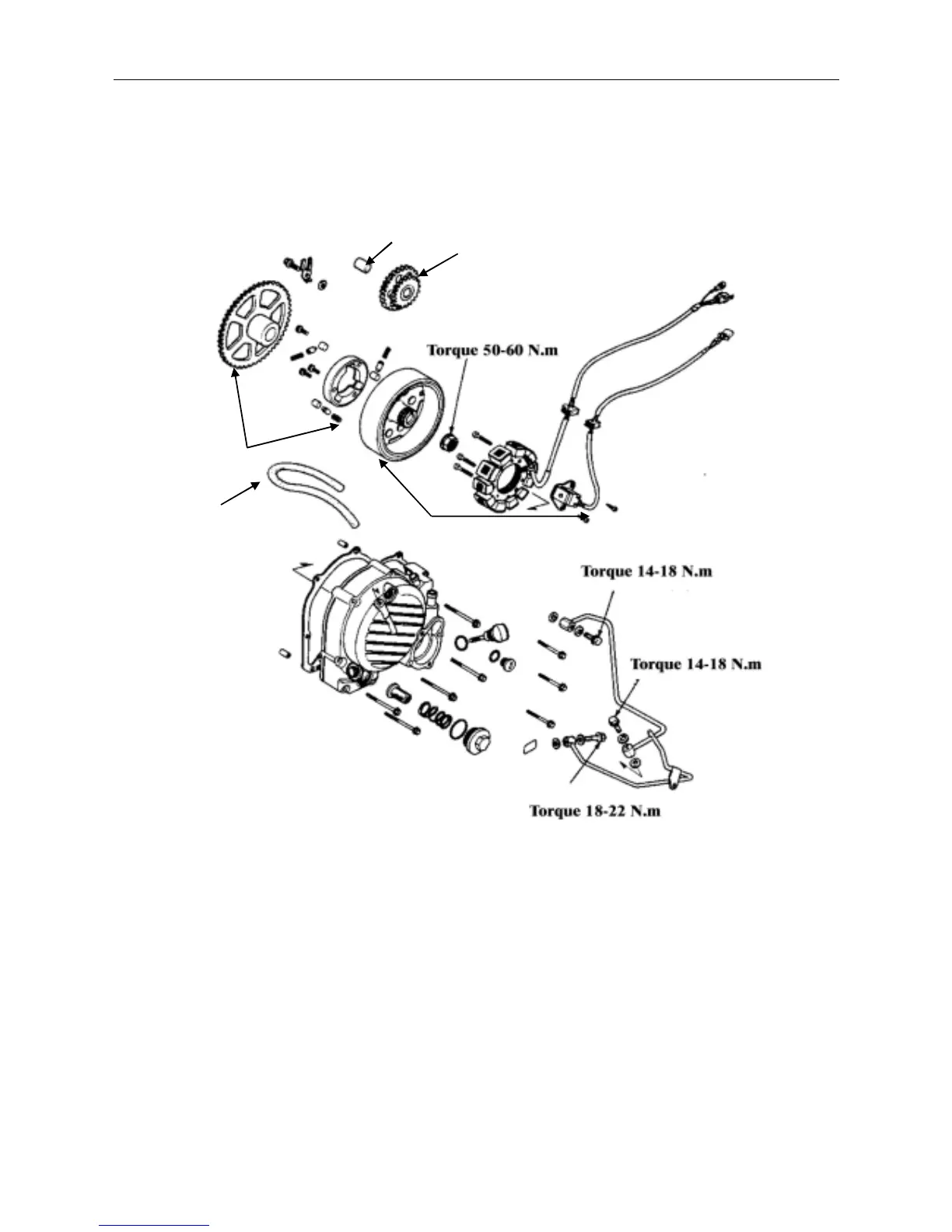 Torque 50-60 N.m

Torque 14-18 N.m

Torque 14-18 N.m

Torque 18-22 N.m