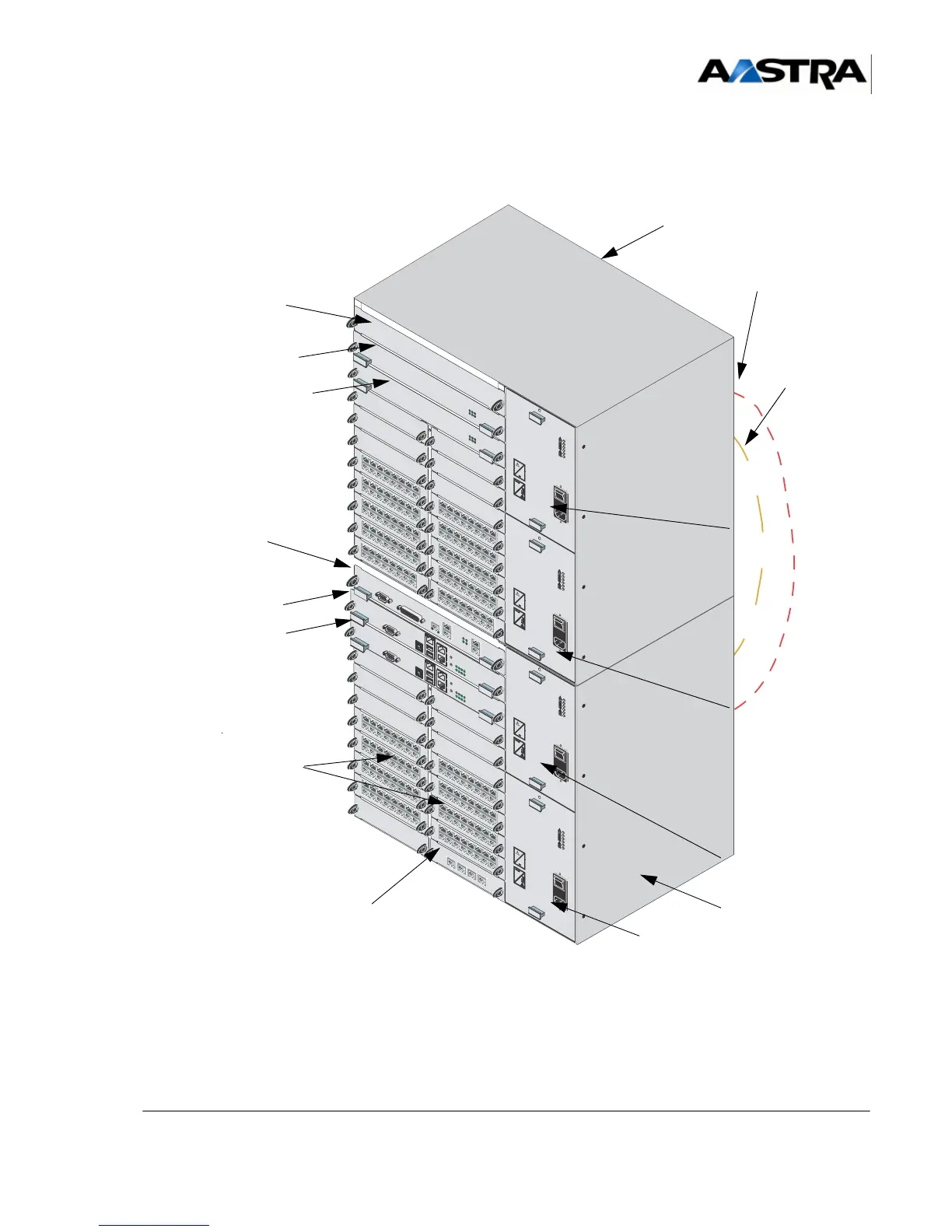 AASTRA