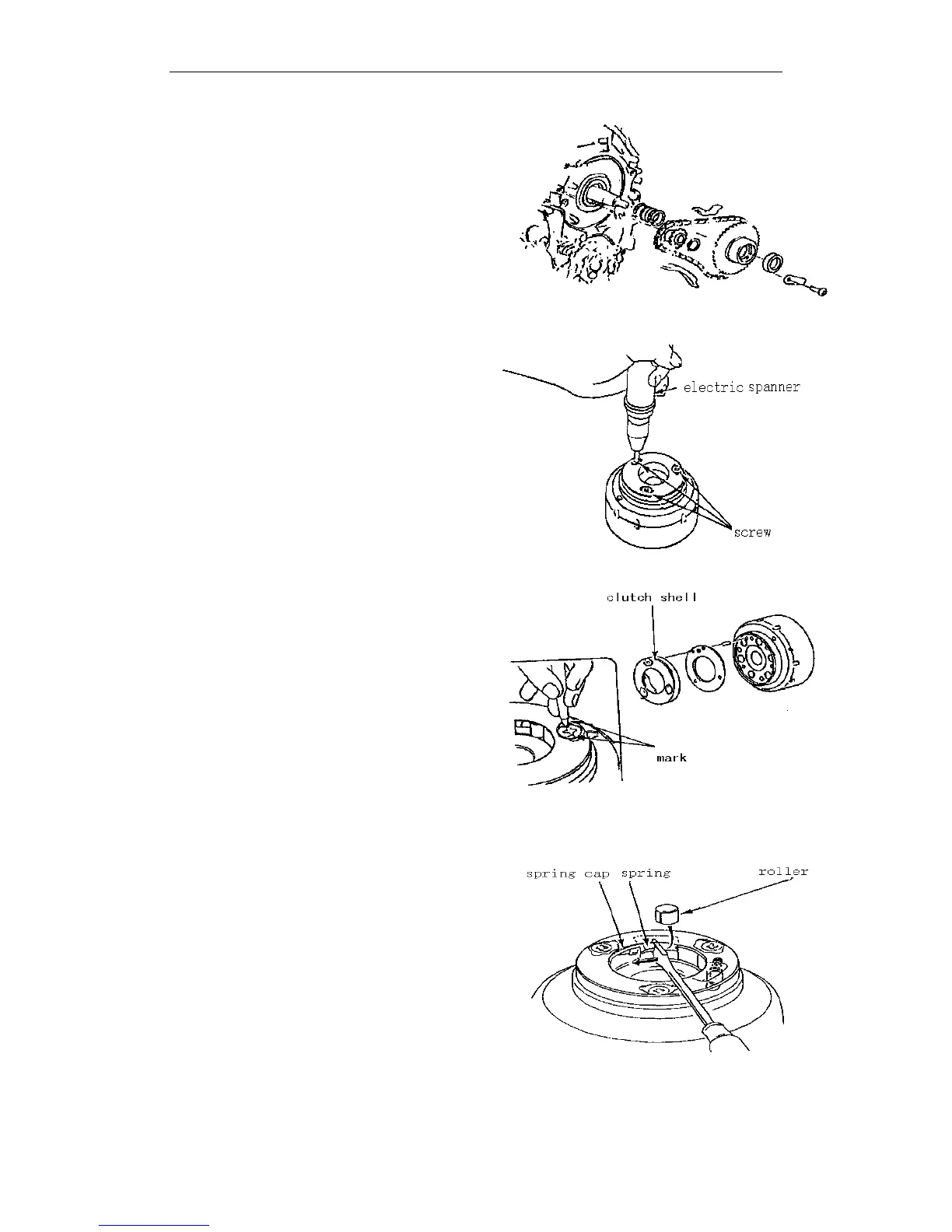 electric spanner

screw

clutch shell

mark

spring cap spring

roller