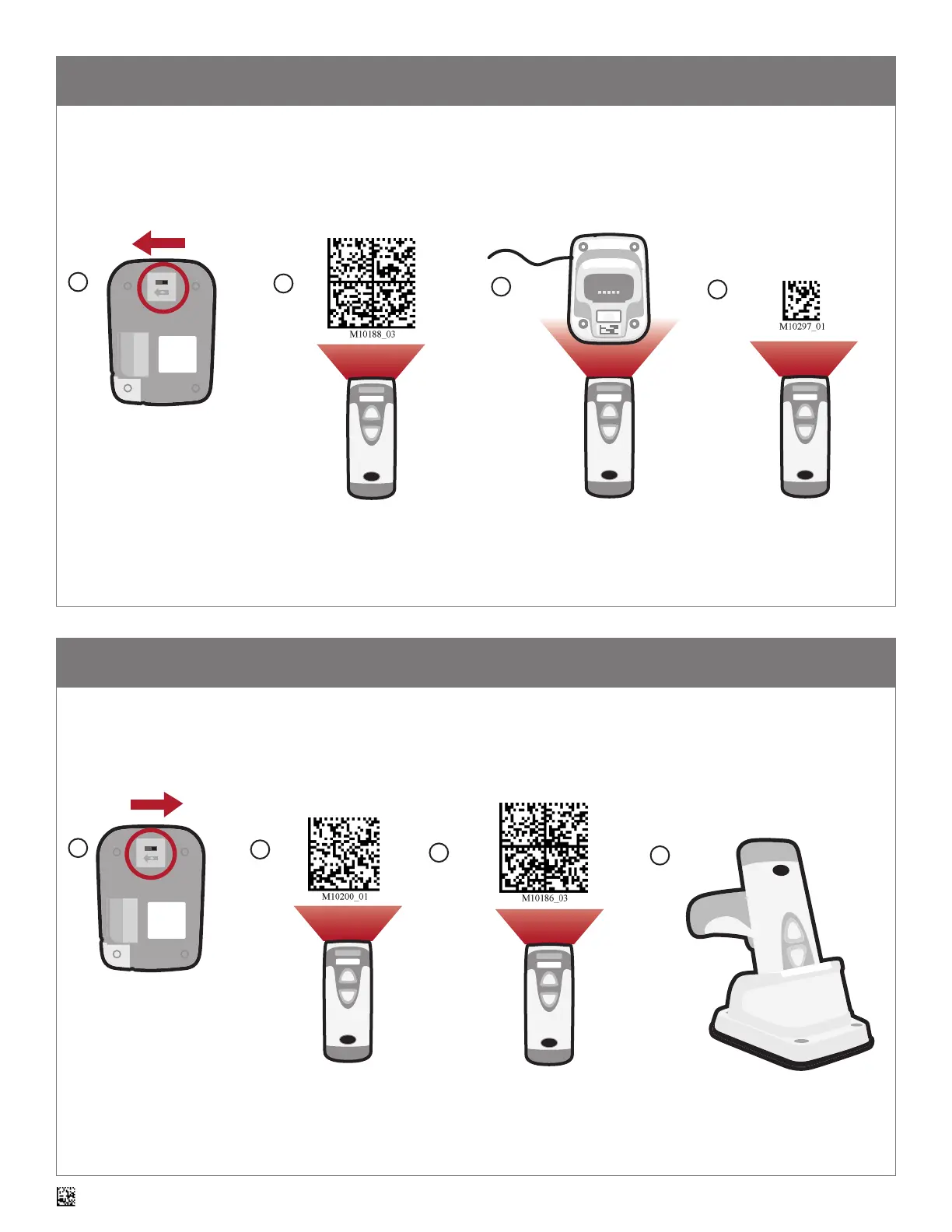 M10188_03

M10297_01

M10200_01

M10186_03