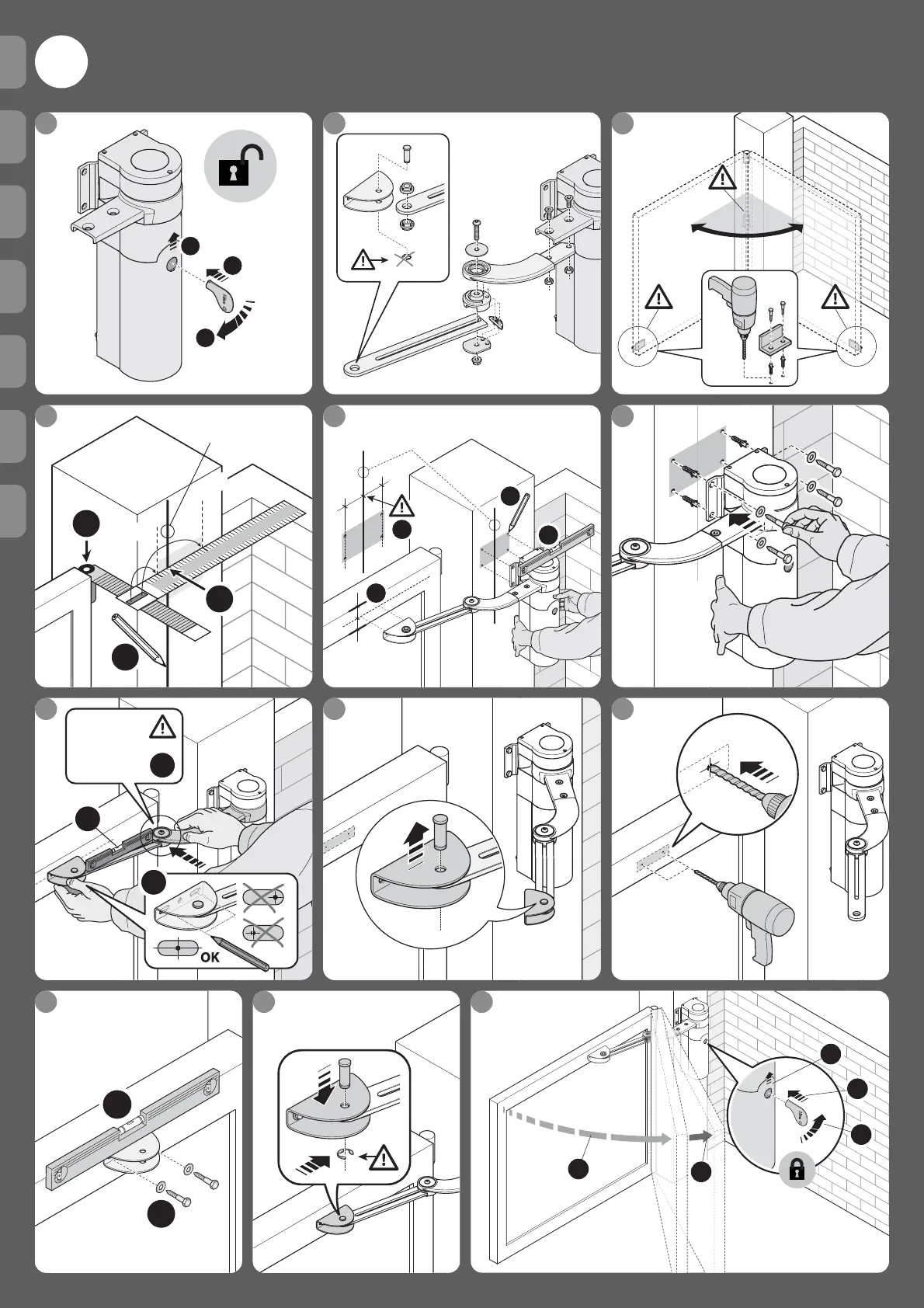 OK