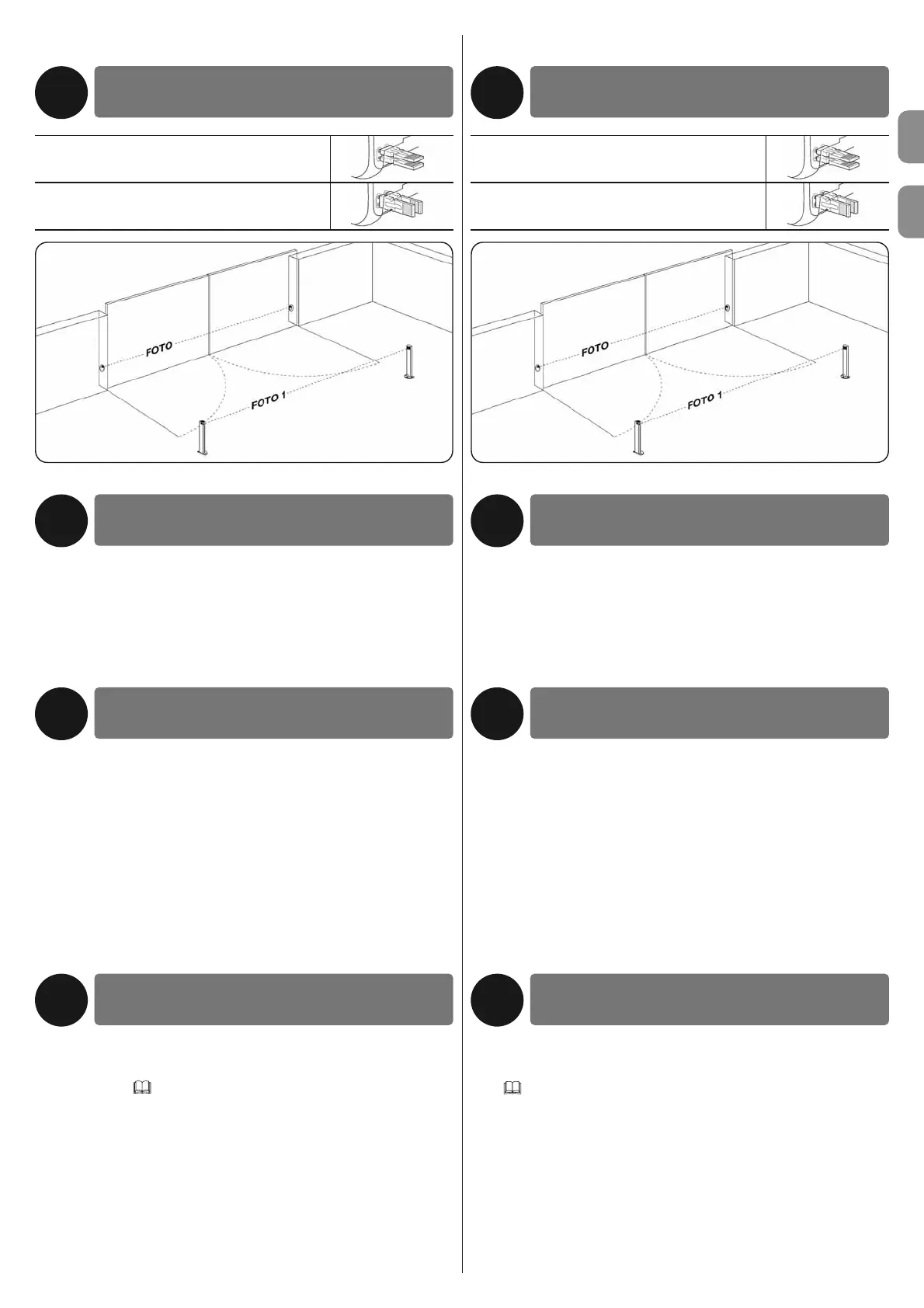 FOTO

FOTO 1

FOTO

FOTO 1