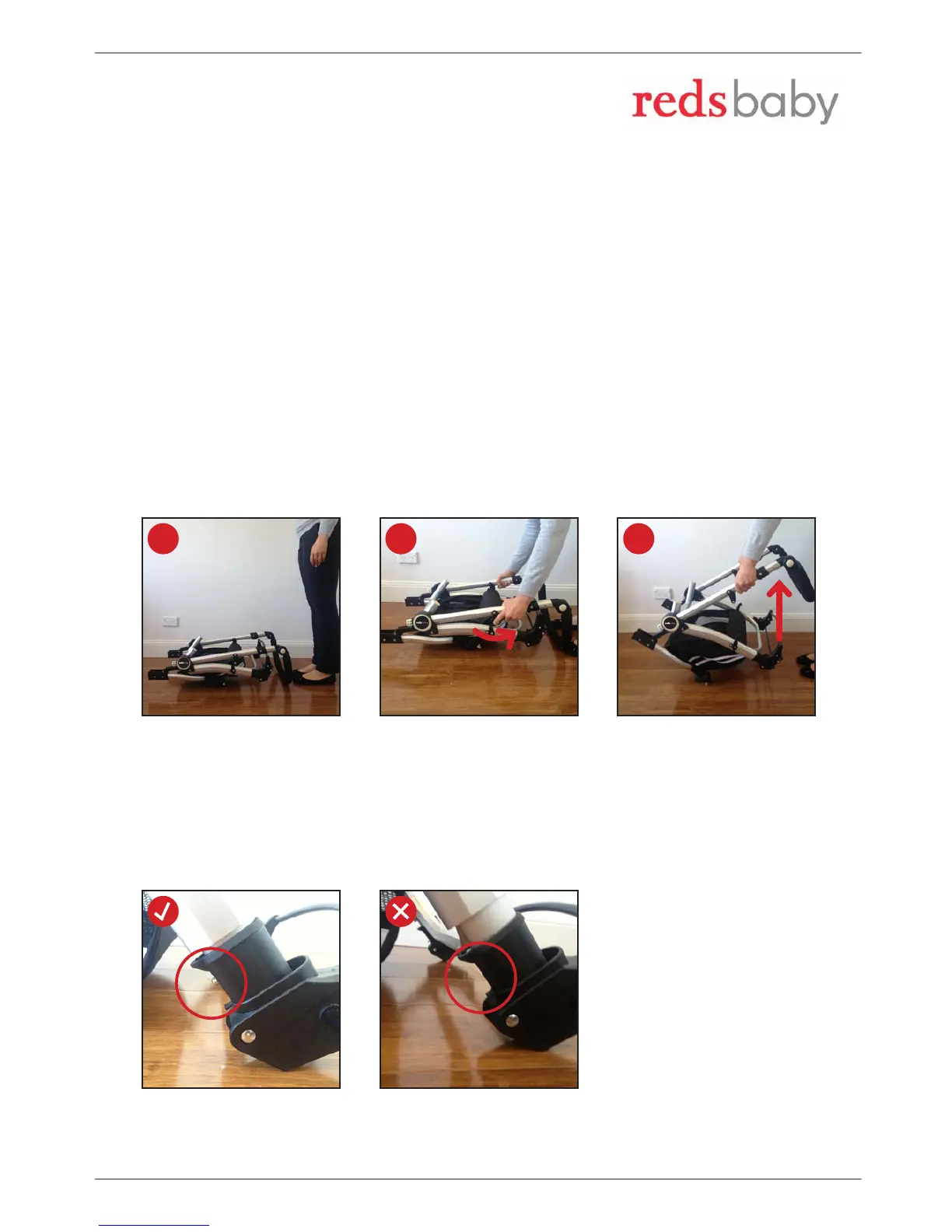 redsbaby