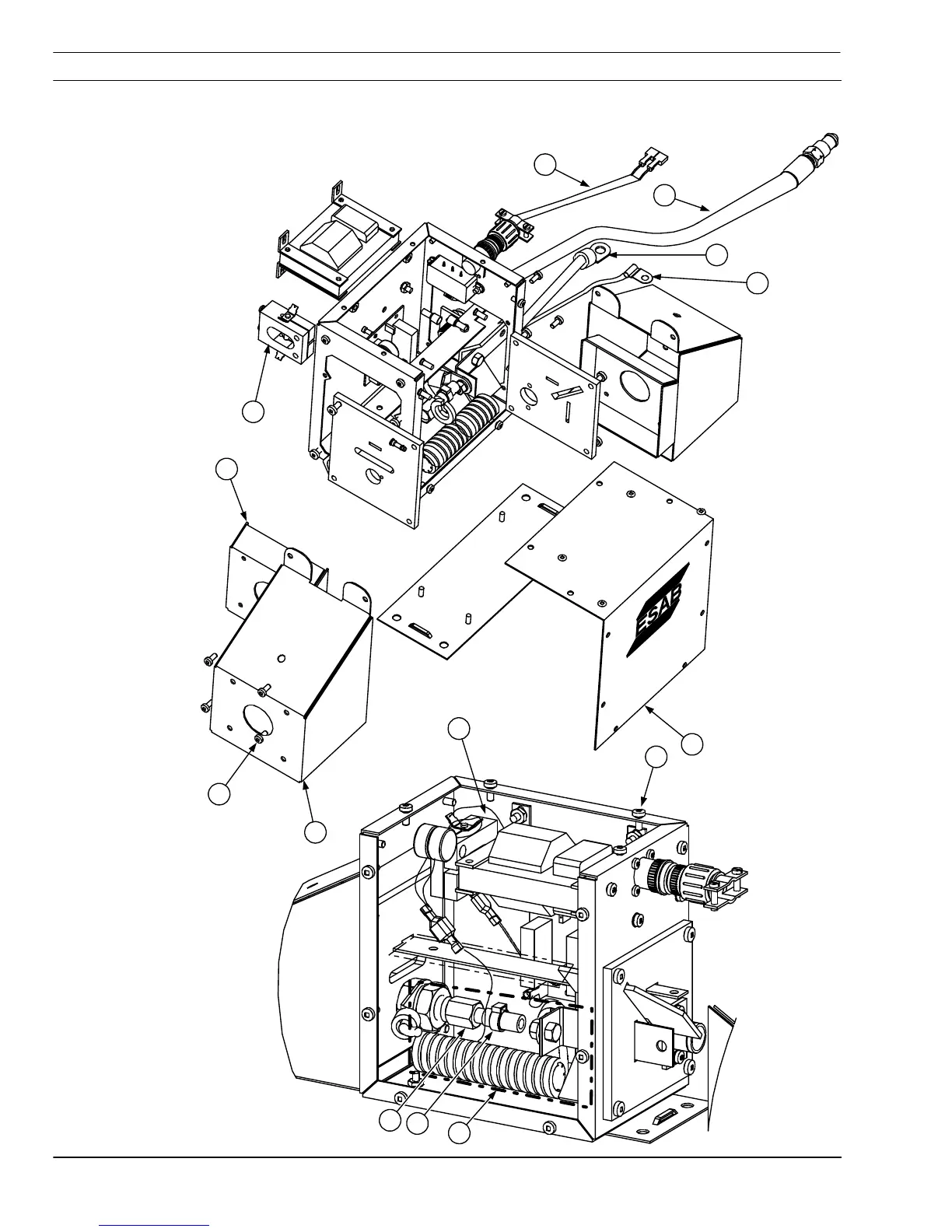 ESAB