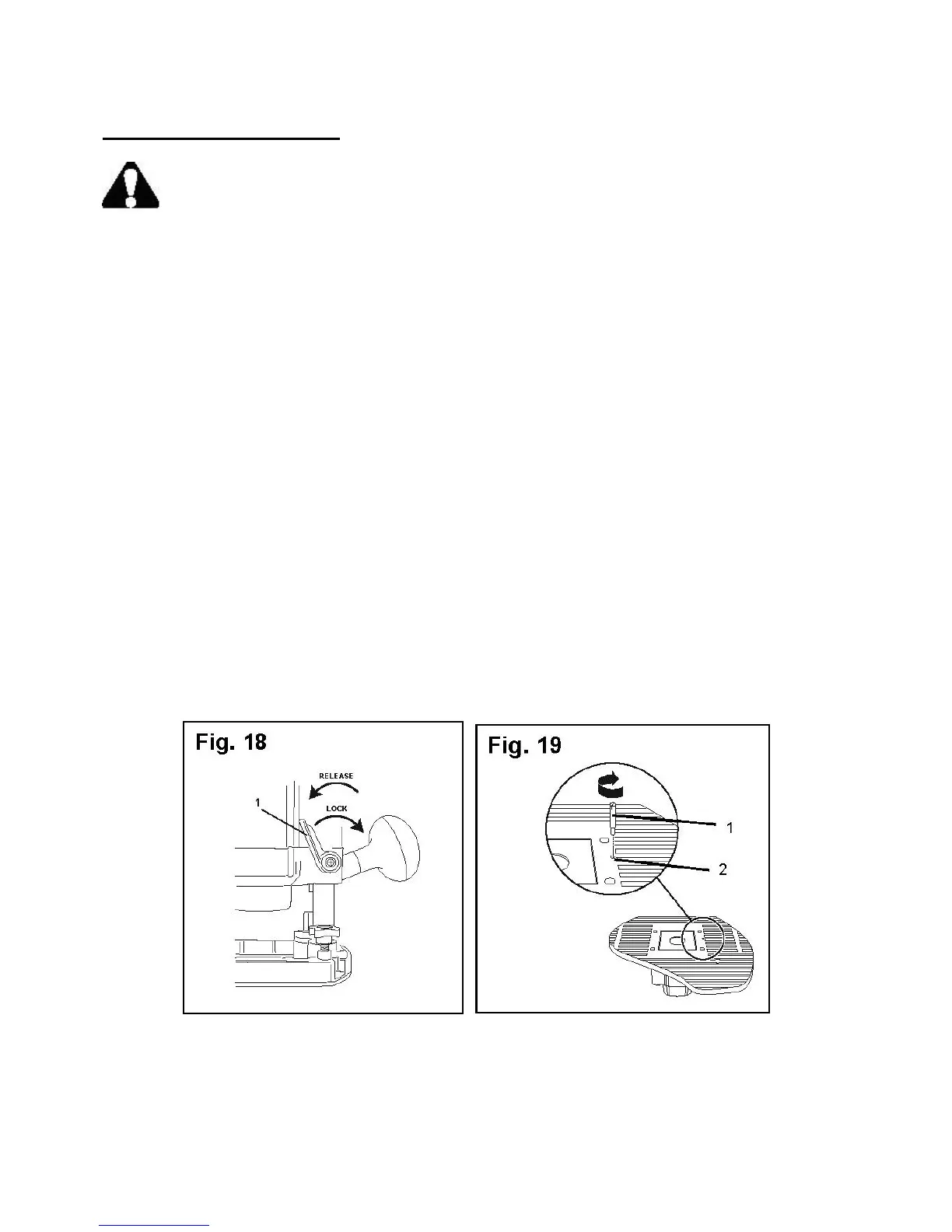 Fig. 18

RELEASE

LOCK

1

Fig. 19

1

2