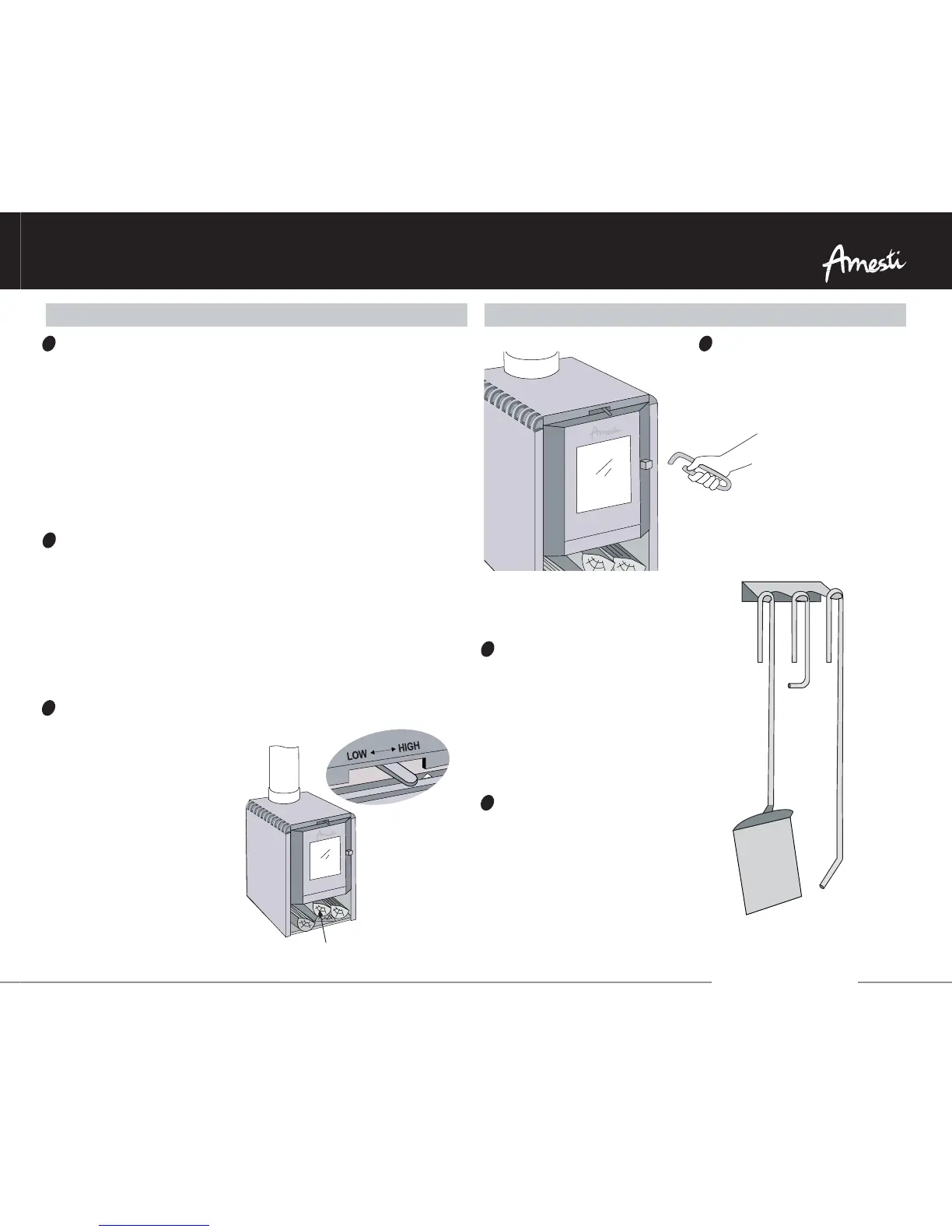 Amesti

Amesti

LOW HIGH