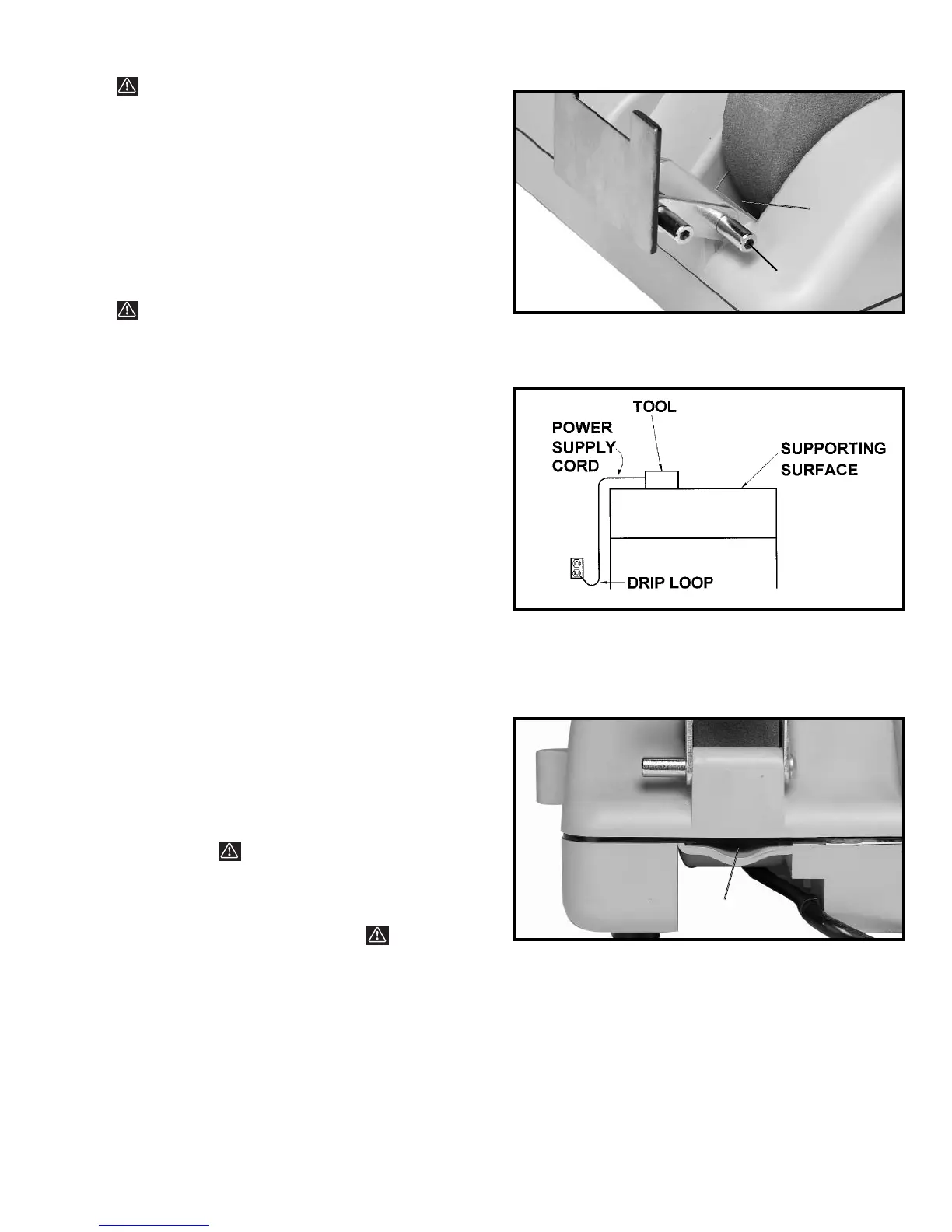 TOOL

POWER SUPPLY CORD

SUPPORTING SURFACE

DRIP LOOP