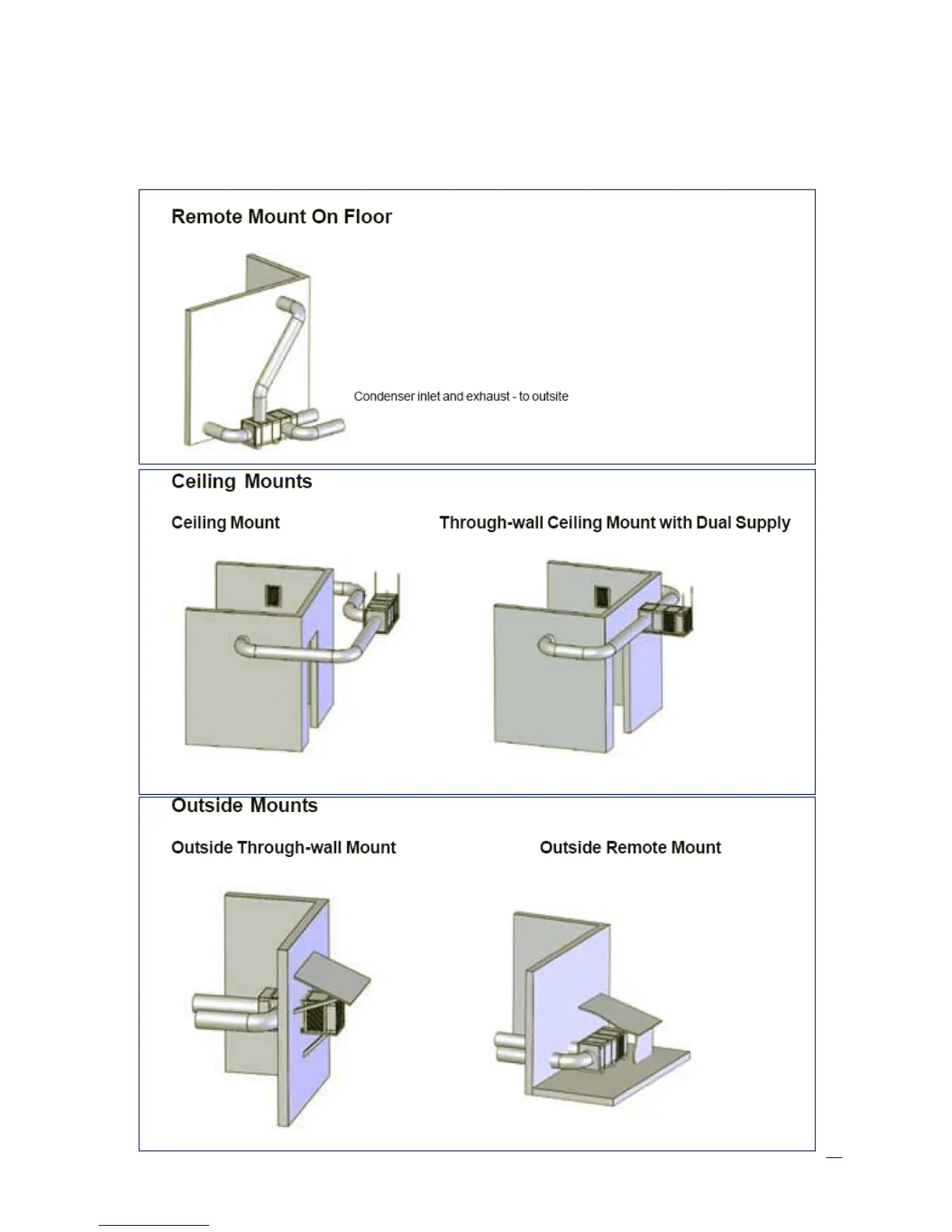 Remote Mount On Floor

Condenser inlet and exhaust - to outsite

Ceiling Mounts

Ceiling Mount

Through-wall Ceiling Mount with Dual Supply

Outside Mounts

Outside Through-wall Mount

Outside Remote Mount