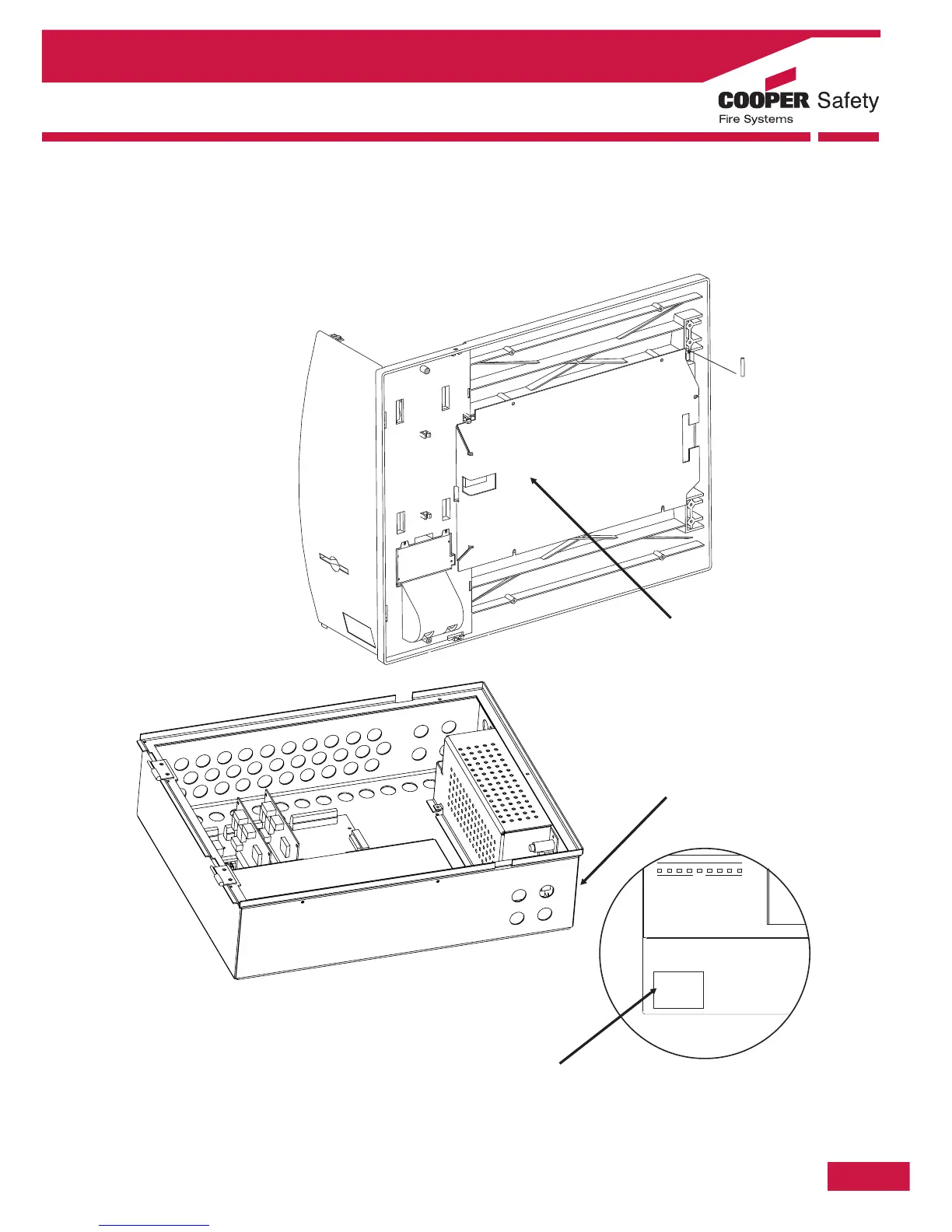 COOPER Safety
Fire Systems