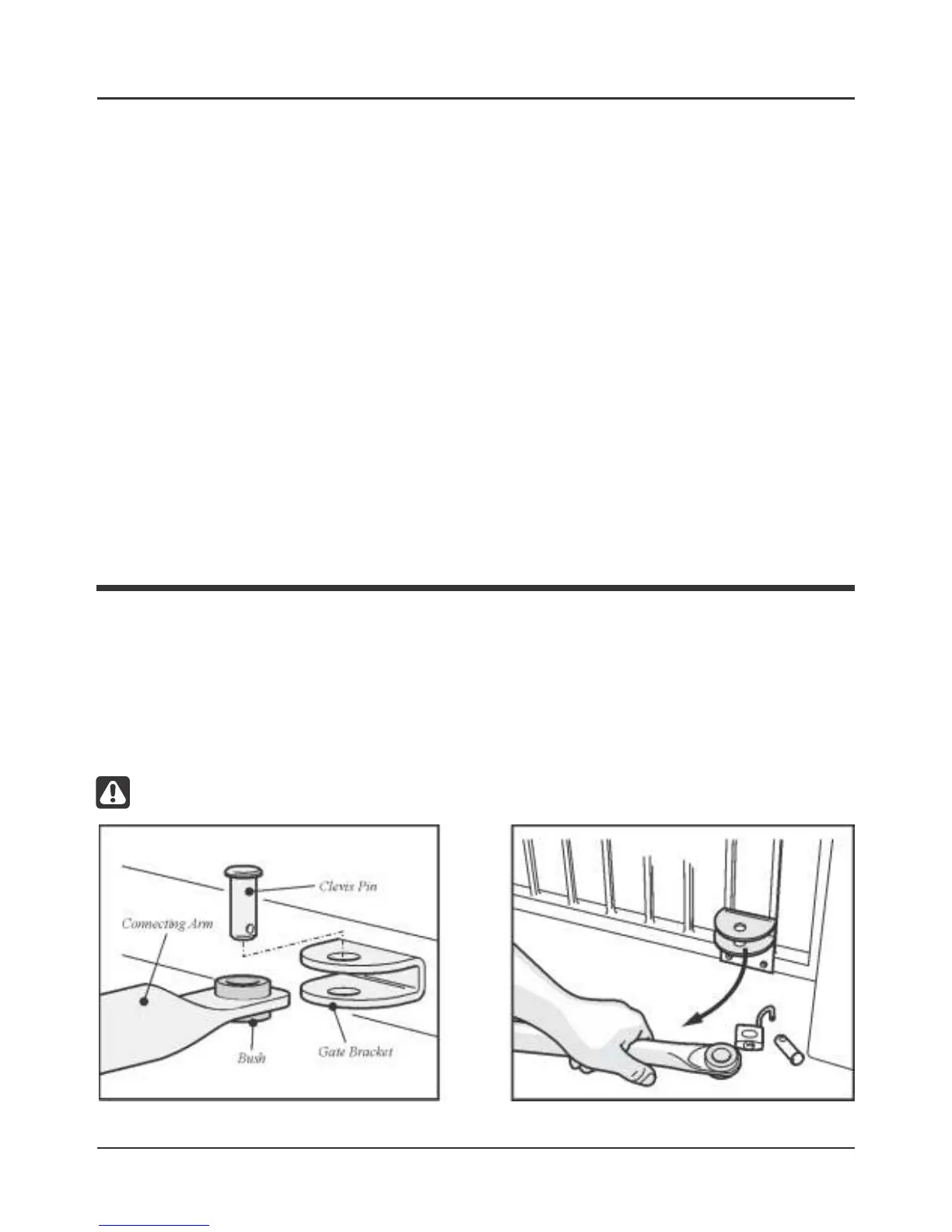 Clevis Pin

Connecting Arm

Bush

Gate Bracket