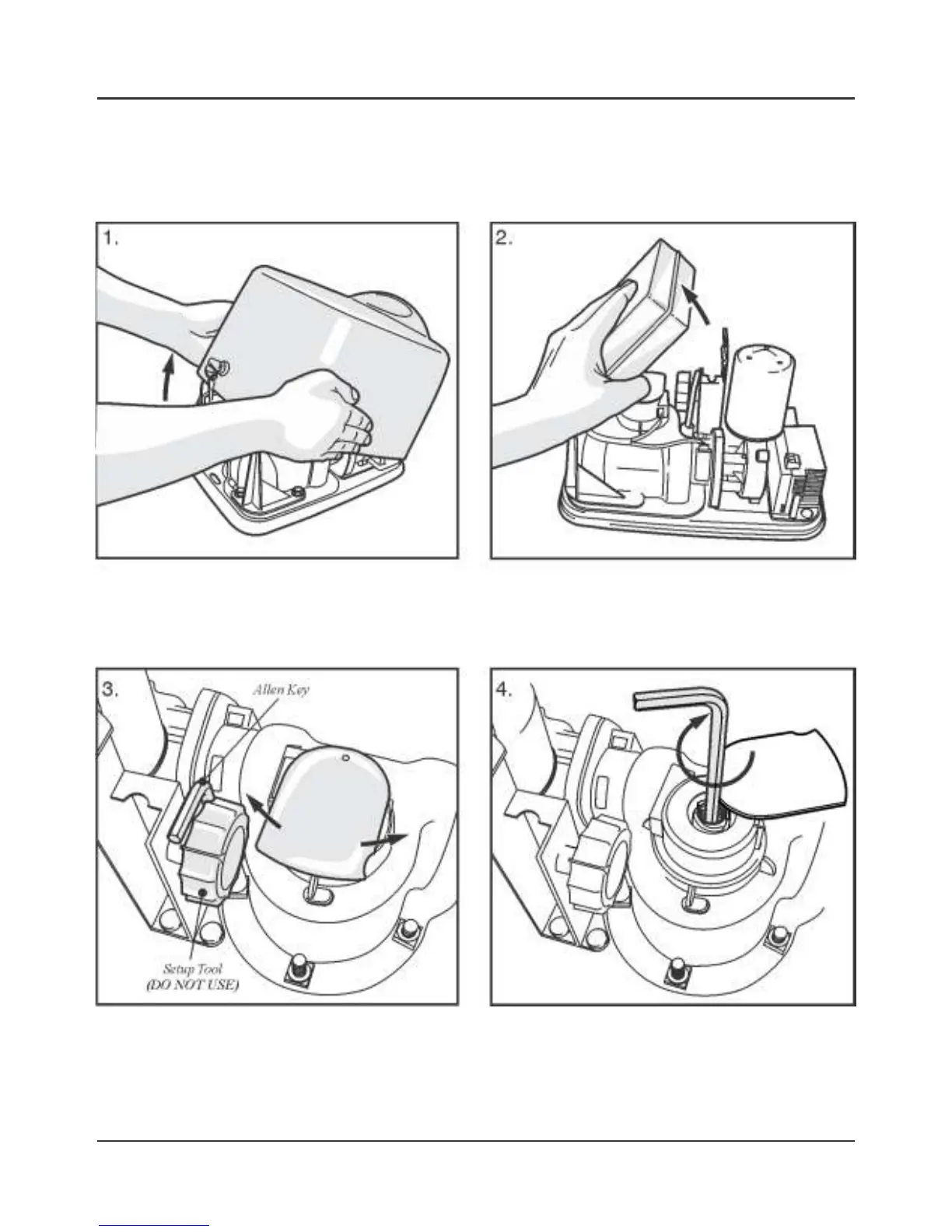 1.

2.

3.

Allen Key

Setup Tool
(DO NOT USE)

4.