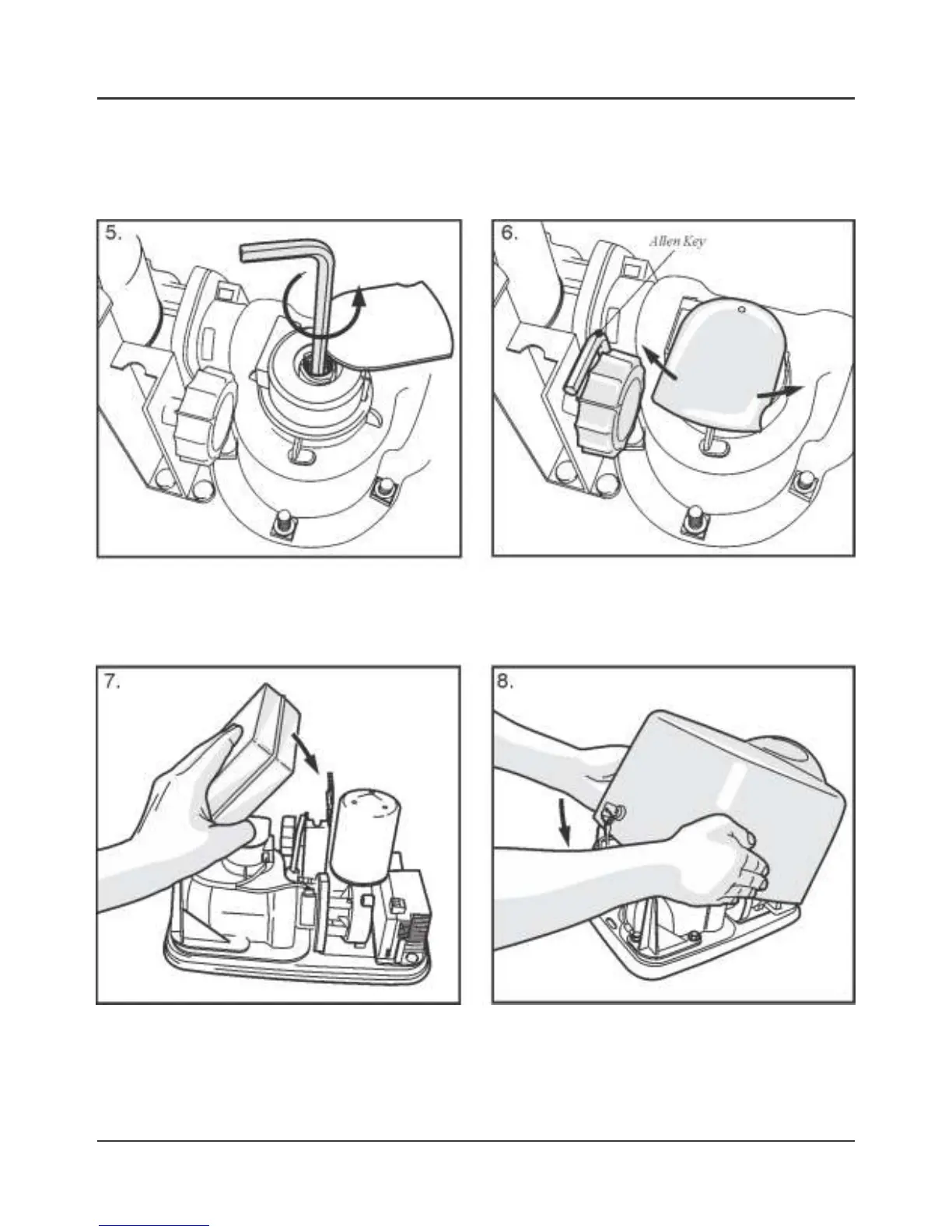 5.

6.

Allen Key

7.

8.