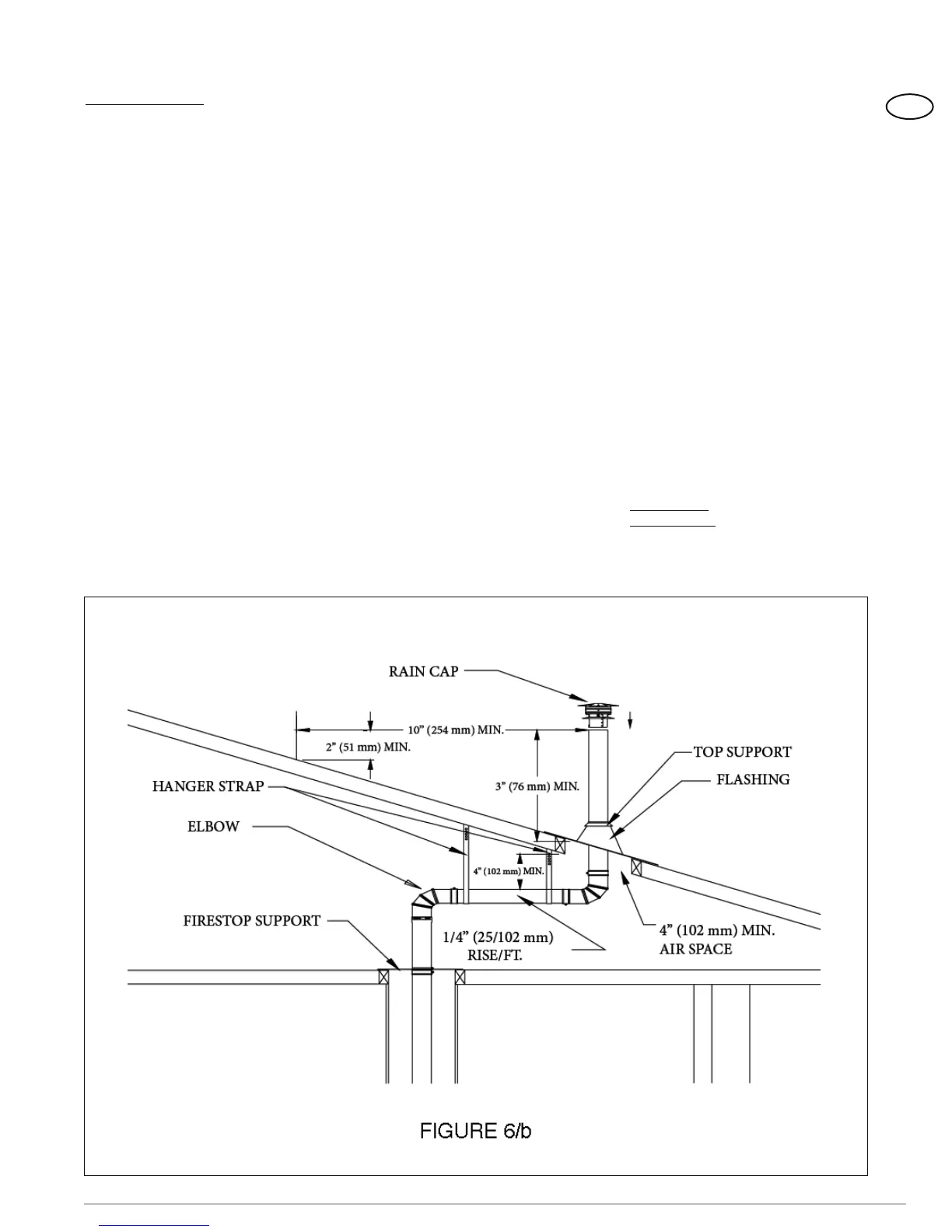 RAIN CAP

10" (254 mm) MIN.

2" (51 mm) MIN.

3" (76 mm) MIN.

TOP SUPPORT

FLASHING

HANGER STRAP

ELBOW

4" (102 mm) MIN.

FIRESTOP SUPPORT

1/4" (25/102 mm) RISE/FT.

4" (102 mm) MIN. AIR SPACE

FIGURE 6/b