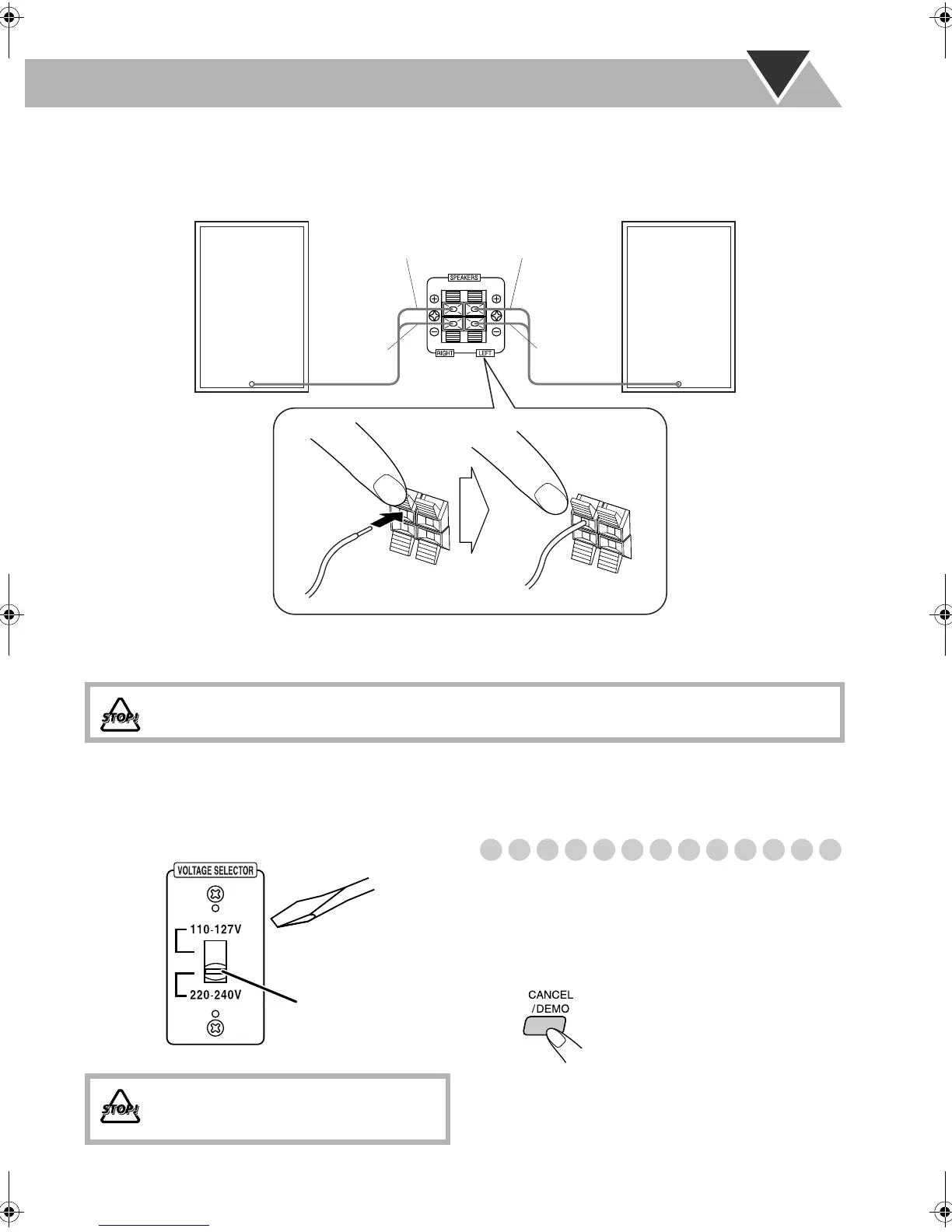 SPEAKERS

RIGHT LEFT

STOP!

VOLTAGE SELECTOR

110-127V

220-240V

CANCEL /DEMO

STOP!