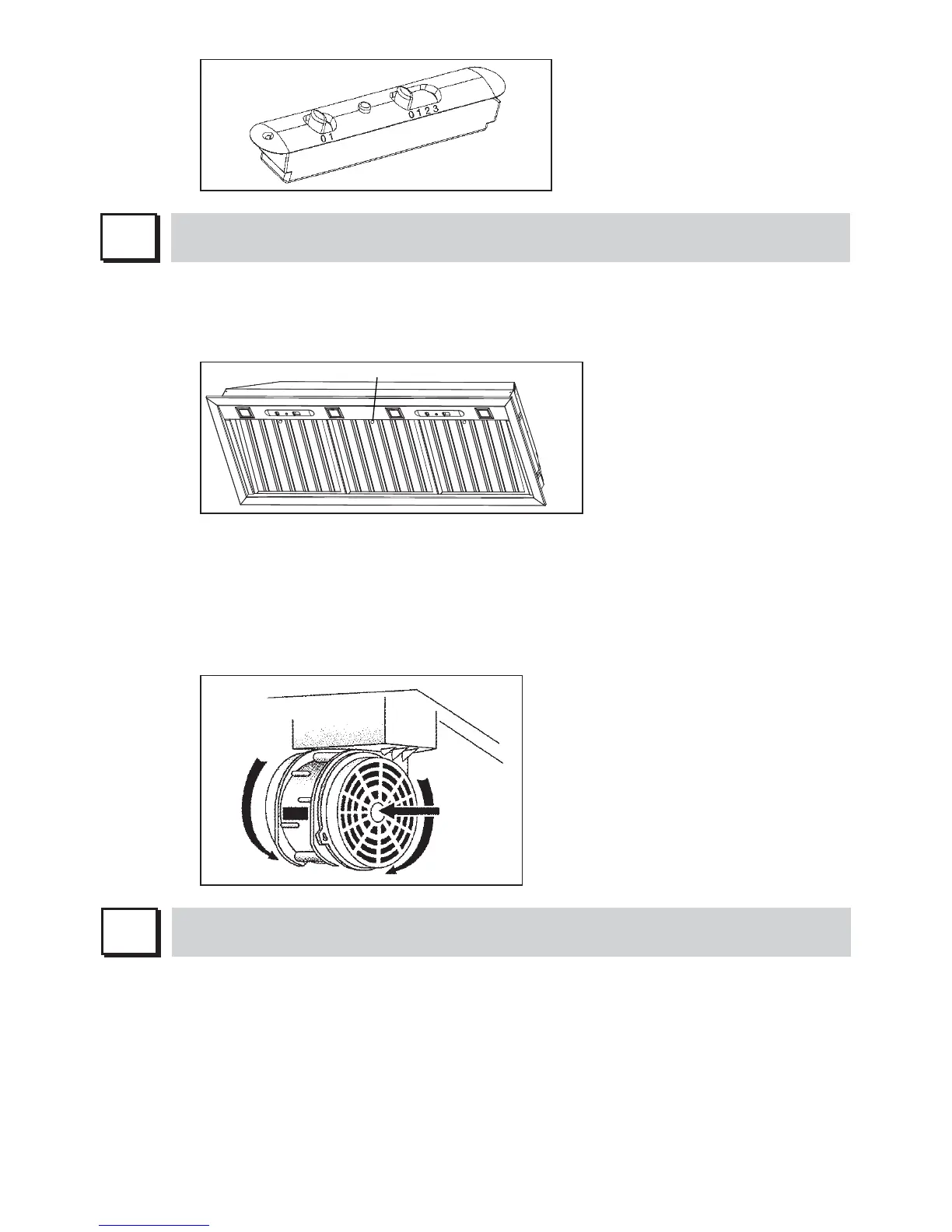 0 1

0 1 2 3