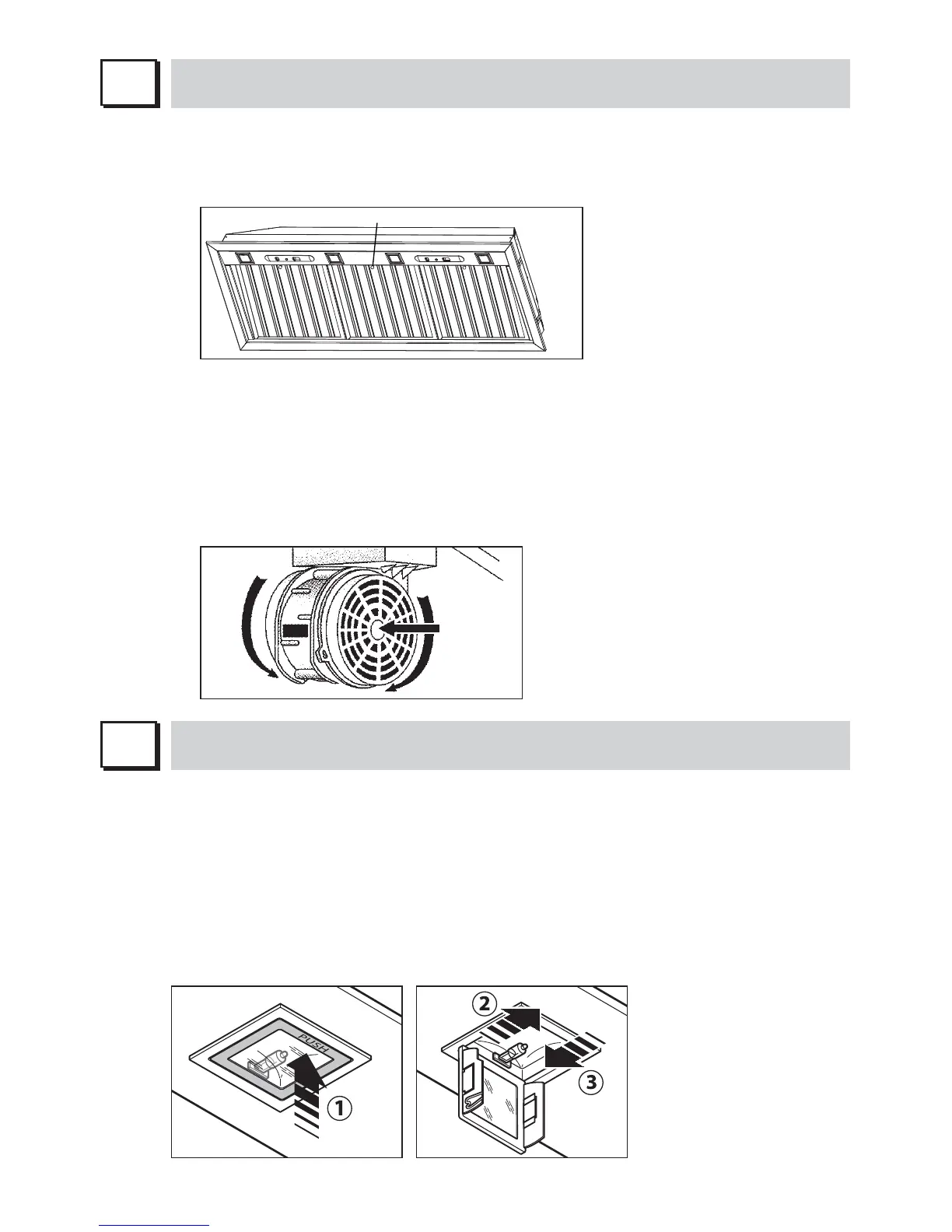 PUSH

2

3

1