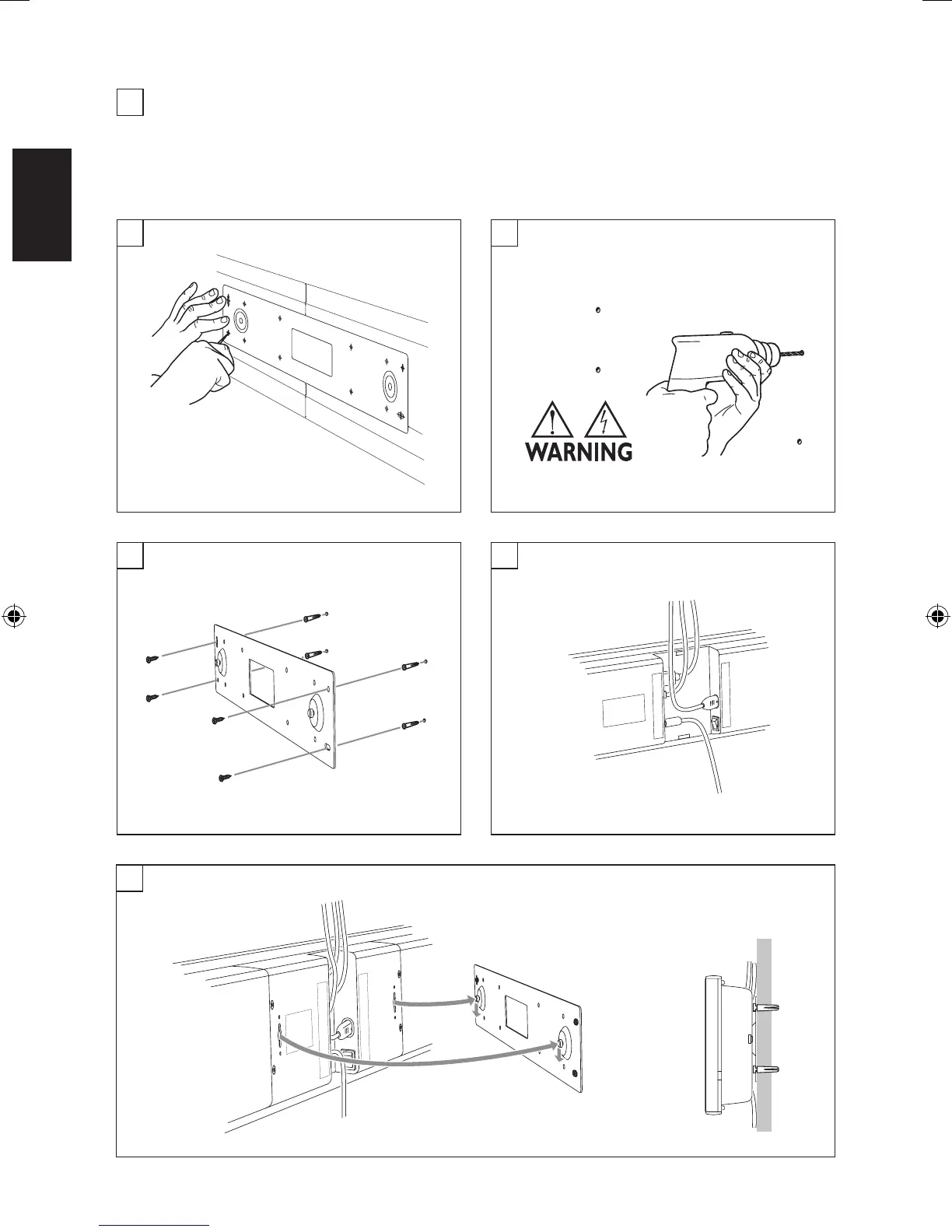 WARNING