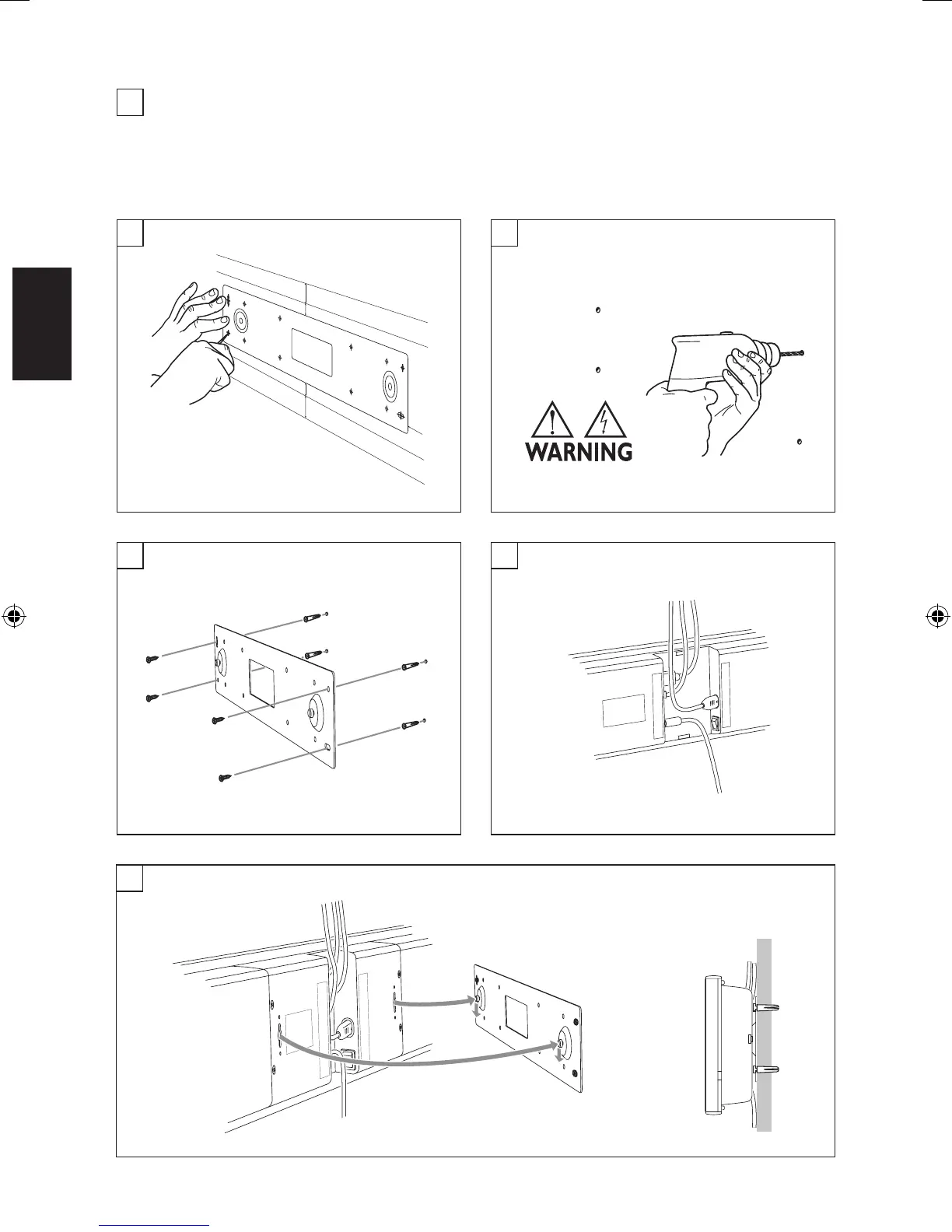 WARNING