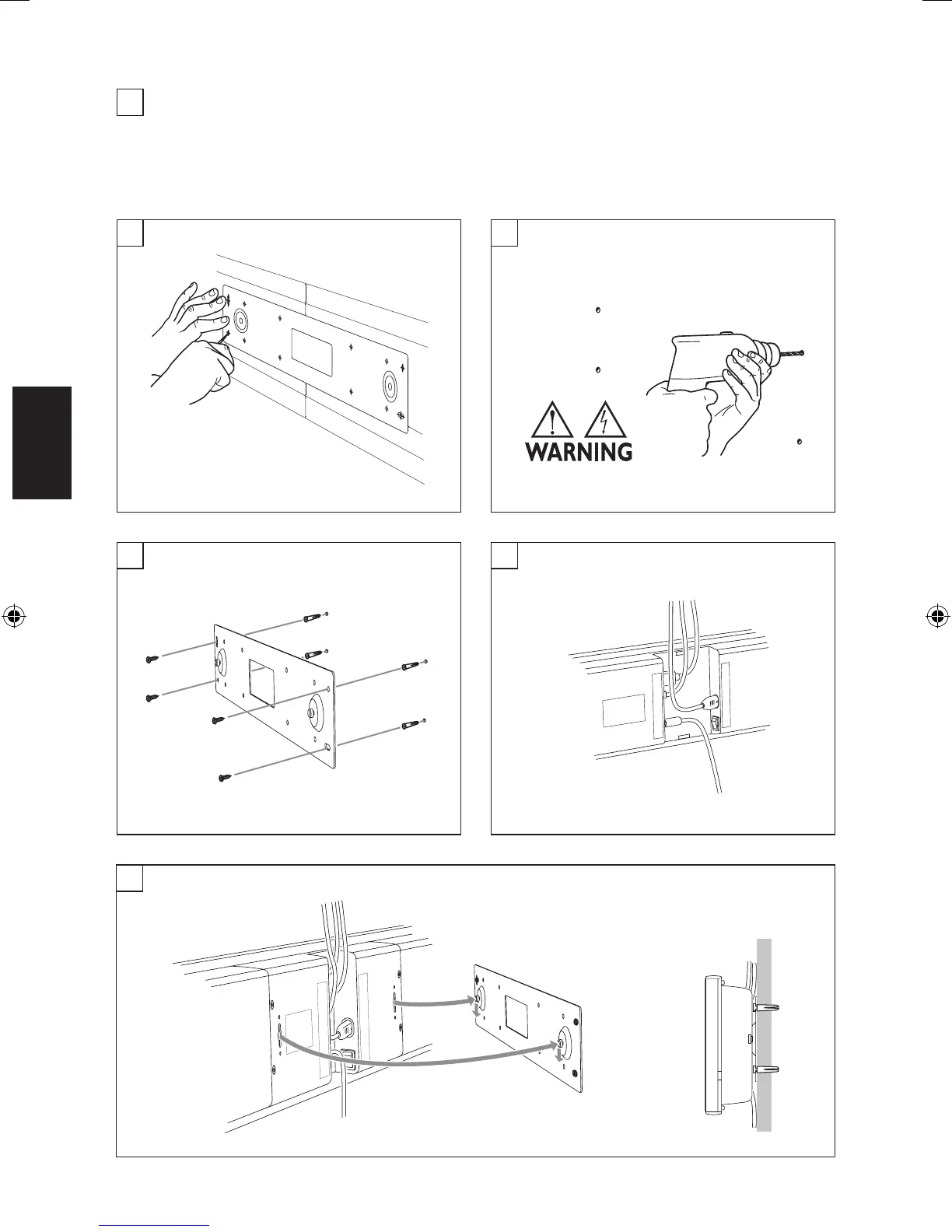 WARNING