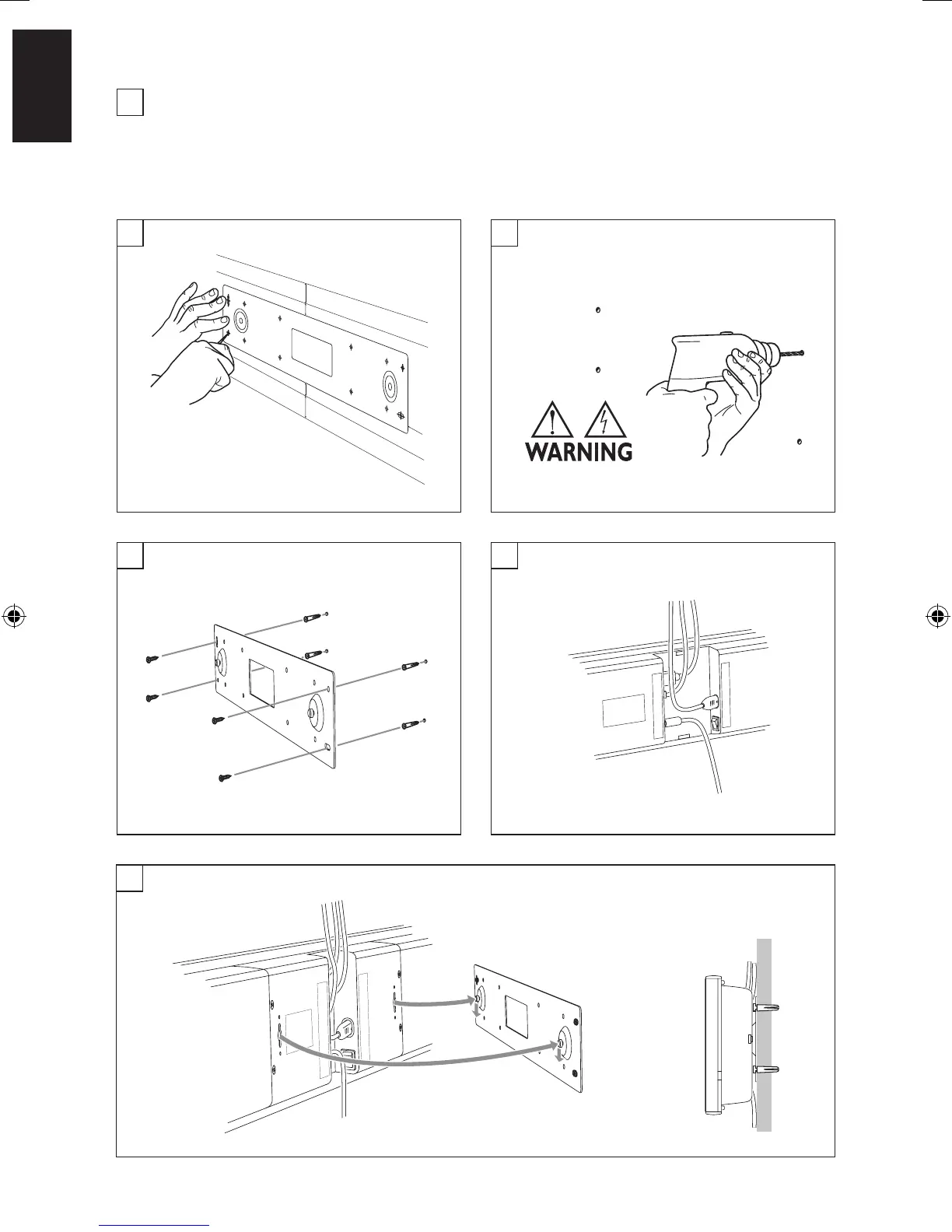 WARNING