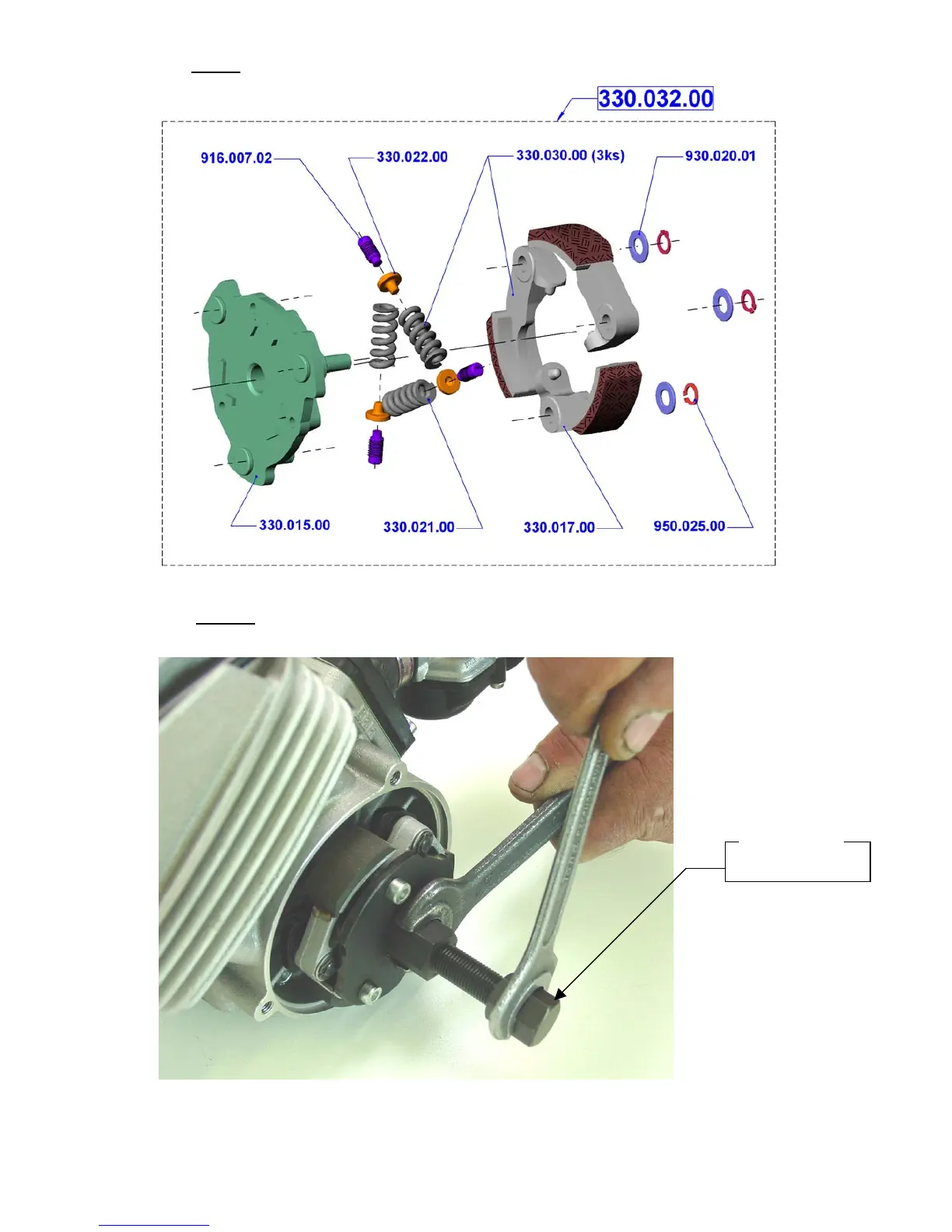 330.032.00

916.007.02

330.022.00

330.030.00 (3ks)

930.020.01

330.015.00

330.021.00

330.017.00

950.025.00