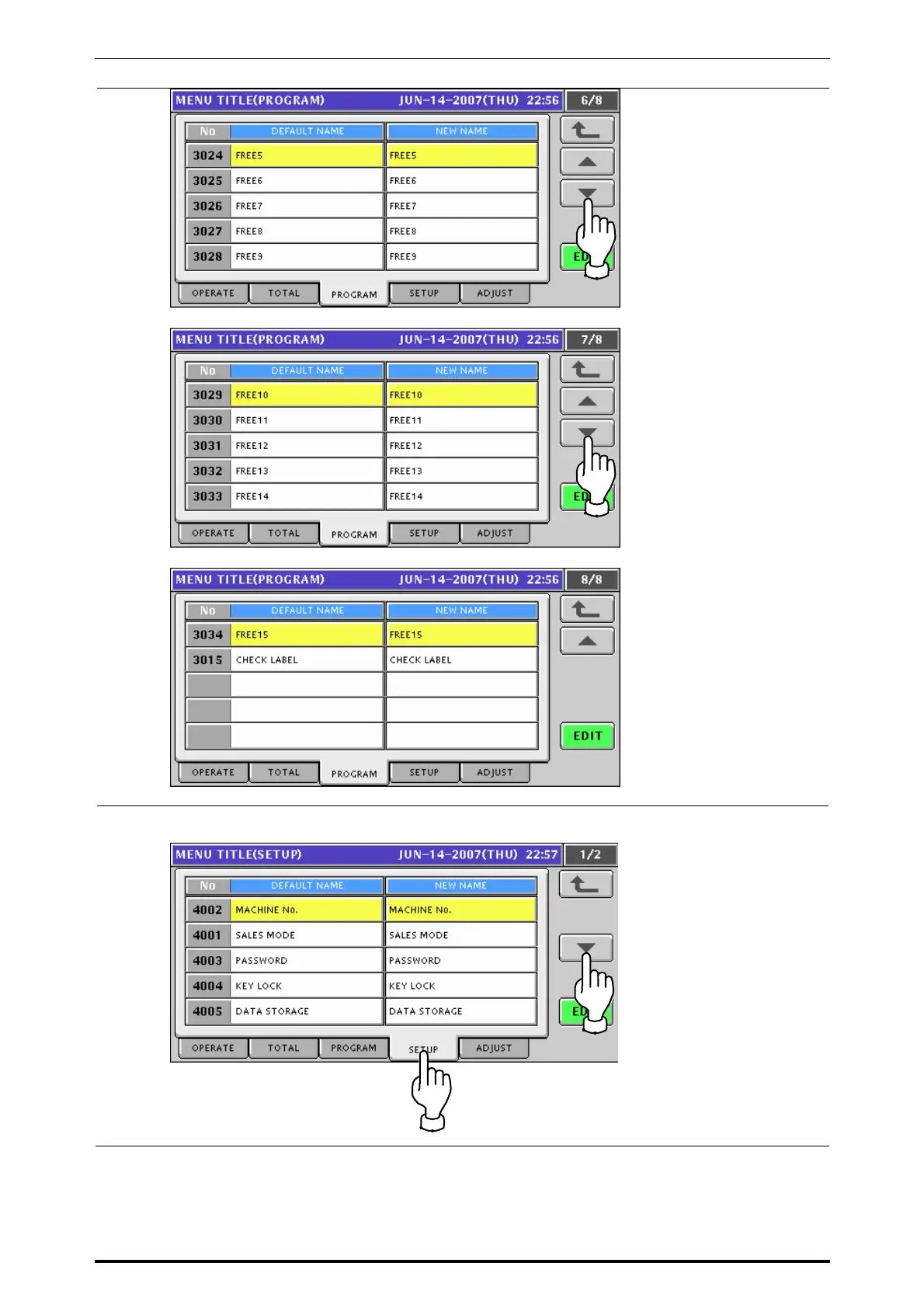 MENU TITLE(PROGRAM) JUN-14-2007(THU) 22:56 6/8

| No | DEFAULT NAME | NEW NAME |
|---|---|---|
| 3024 | FREE5 | FREE5 |
| 3025 | FREE6 | FREE6 |
| 3026 | FREE7 | FREE7 |
| 3027 | FREE8 | FREE8 |
| 3028 | FREE9 | FREE9 |

ED

OPERATE TOTAL PROGRAM SETUP ADJUST

MENU TITLE(PROGRAM) JUN-14-2007(THU) 22:56 7/8

| No | DEFAULT NAME | NEW NAME |
|---|---|---|
| 3029 | FREE10 | FREE10 |
| 3030 | FREE11 | FREE11 |
| 3031 | FREE12 | FREE12 |
| 3032 | FREE13 | FREE13 |
| 3033 | FREE14 | FREE14 |

ED

OPERATE TOTAL PROGRAM SETUP ADJUST

MENU TITLE(PROGRAM) JUN-14-2007(THU) 22:56 8/8

| No | DEFAULT NAME | NEW NAME |
|---|---|---|
| 3034 | FREE15 | FREE15 |
| 3015 | CHECK LABEL | CHECK LABEL |
| | | |
| | | |
| | | |

EDIT

OPERATE TOTAL PROGRAM SETUP ADJUST

MENU TITLE(SETUP) JUN-14-2007(THU) 22:57 1/2

| No | DEFAULT NAME | NEW NAME |
|---|---|---|
| 4002 | MACHINE No. | MACHINE No. |
| 4001 | SALES MODE | SALES MODE |
| 4003 | PASSWORD | PASSWORD |
| 4004 | KEY LOCK | KEY LOCK |
| 4005 | DATA STORAGE | DATA STORAGE |

ED

OPERATE TOTAL PROGRAM SETUP ADJUST