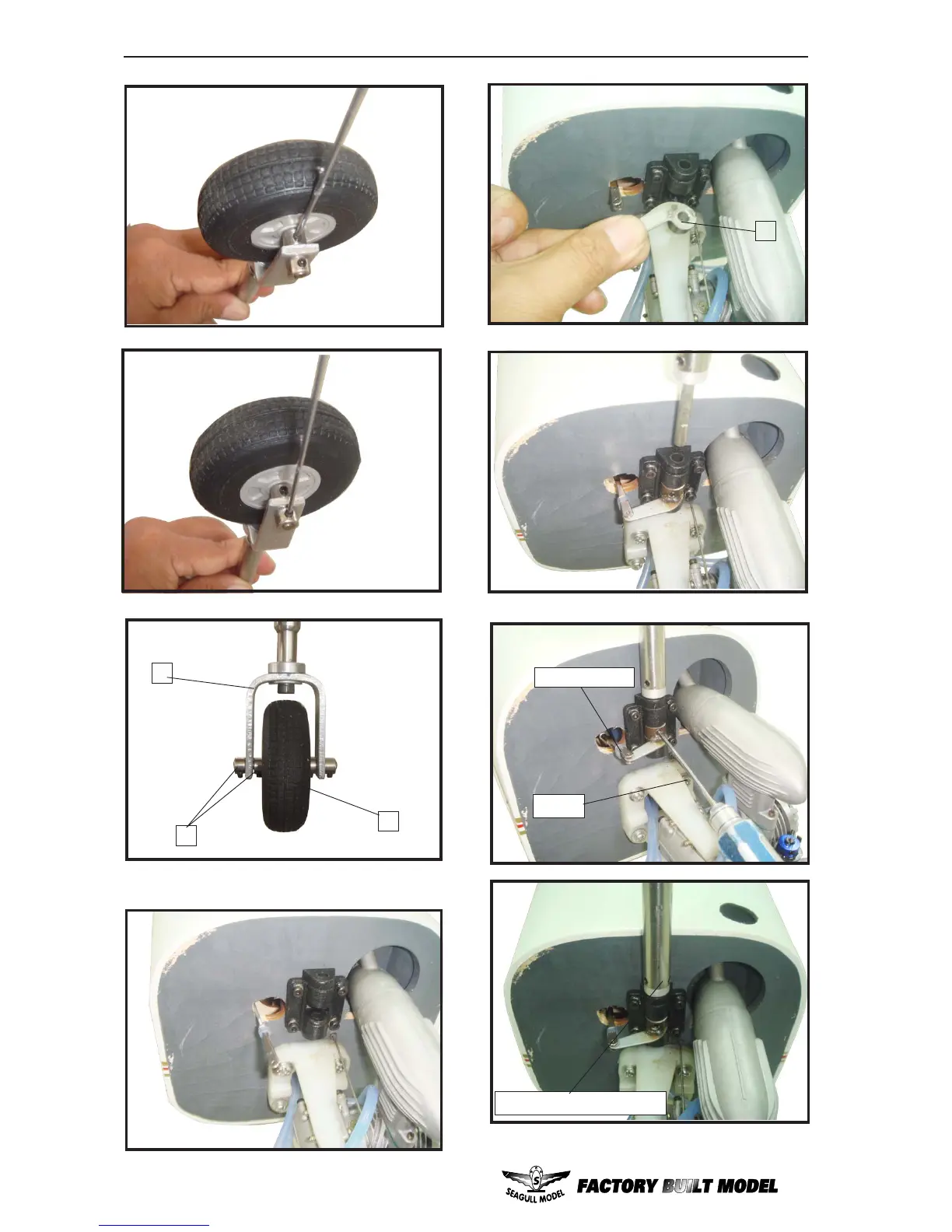 SEAGULL MODEL FACTORY BUILT MODEL