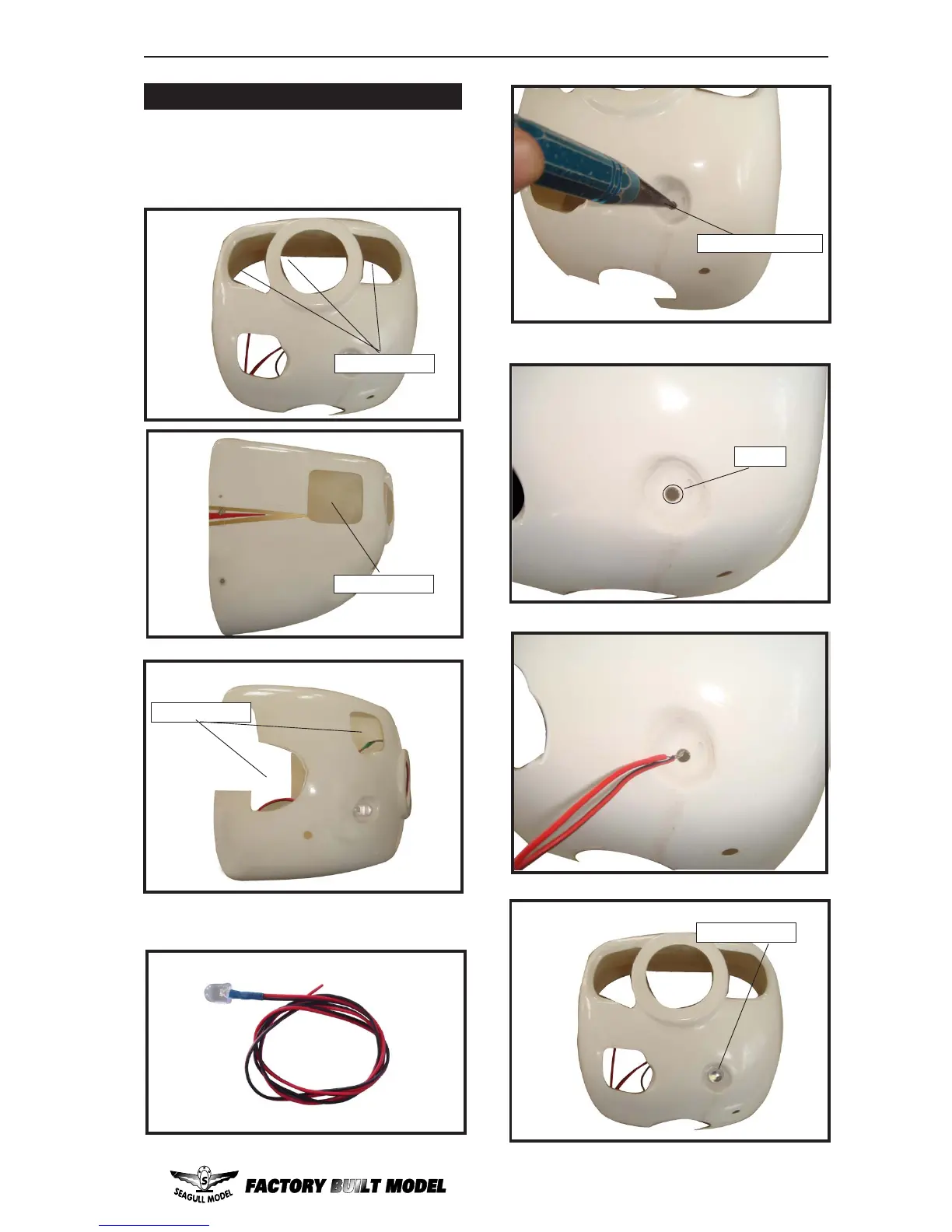 SEAGULL MODEL
FACTORY BUILT MODEL