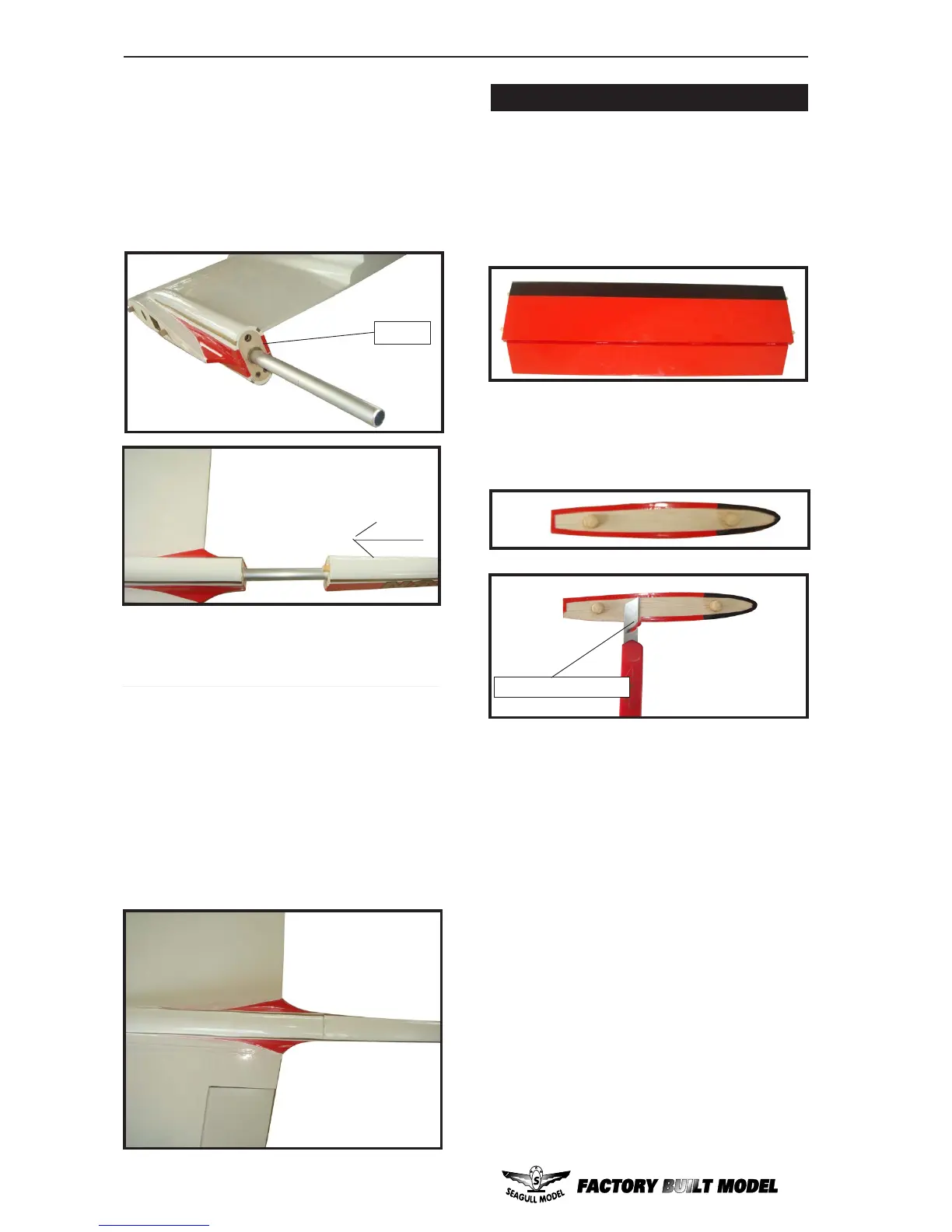 SEAGULL MODEL

FACTORY BUILT MODEL