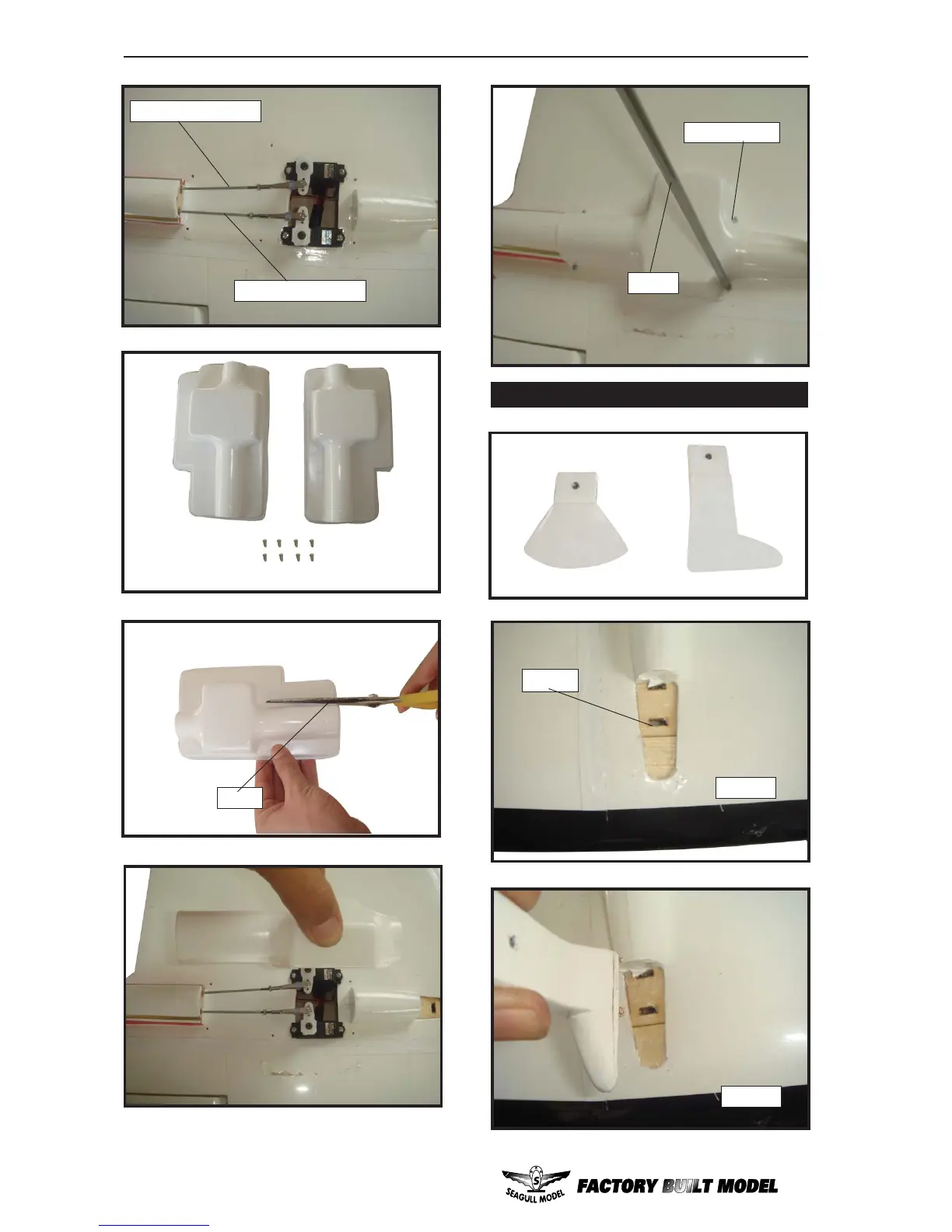 SEAGULL MODEL

FACTORY BUILT MODEL