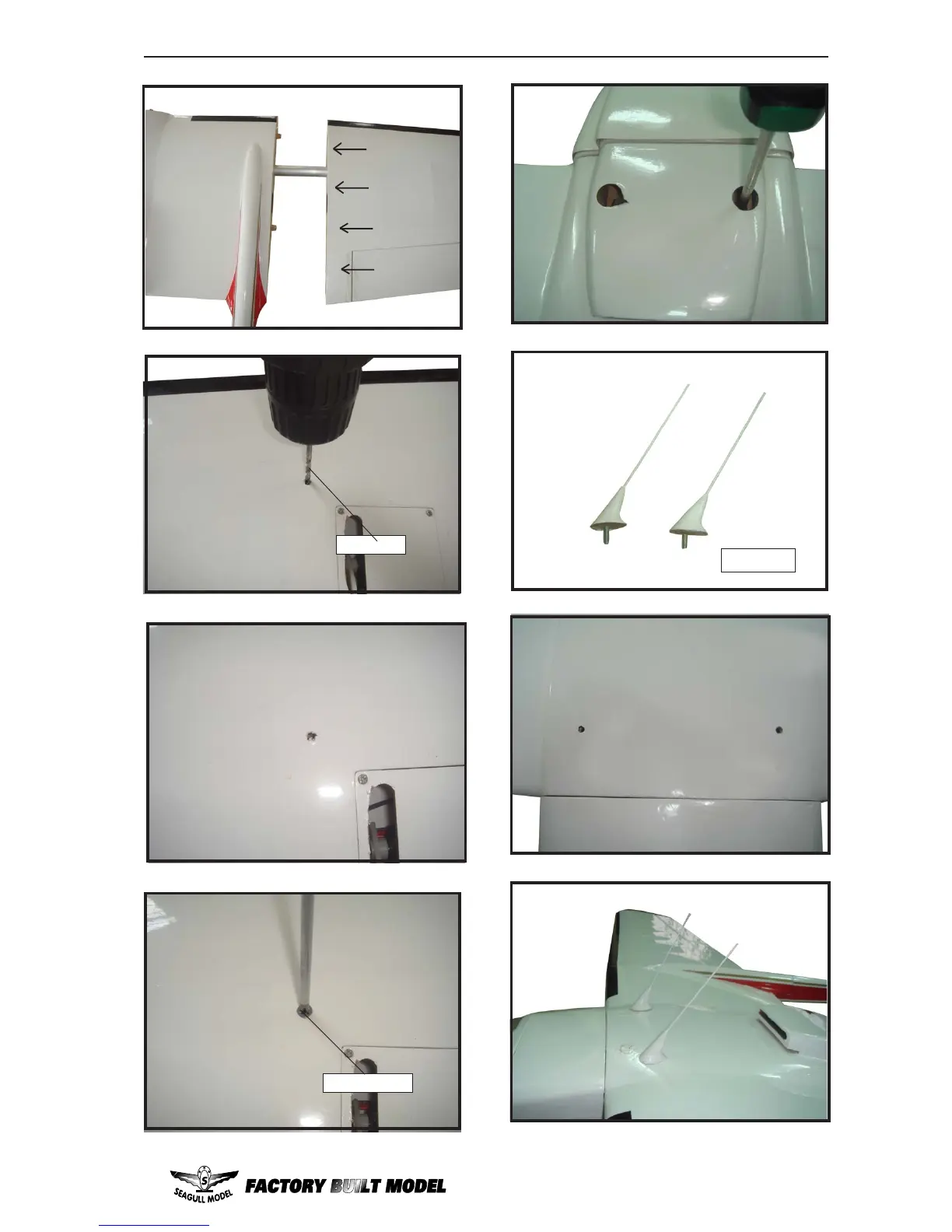 SEAGULL MODEL FACTORY BUILT MODEL