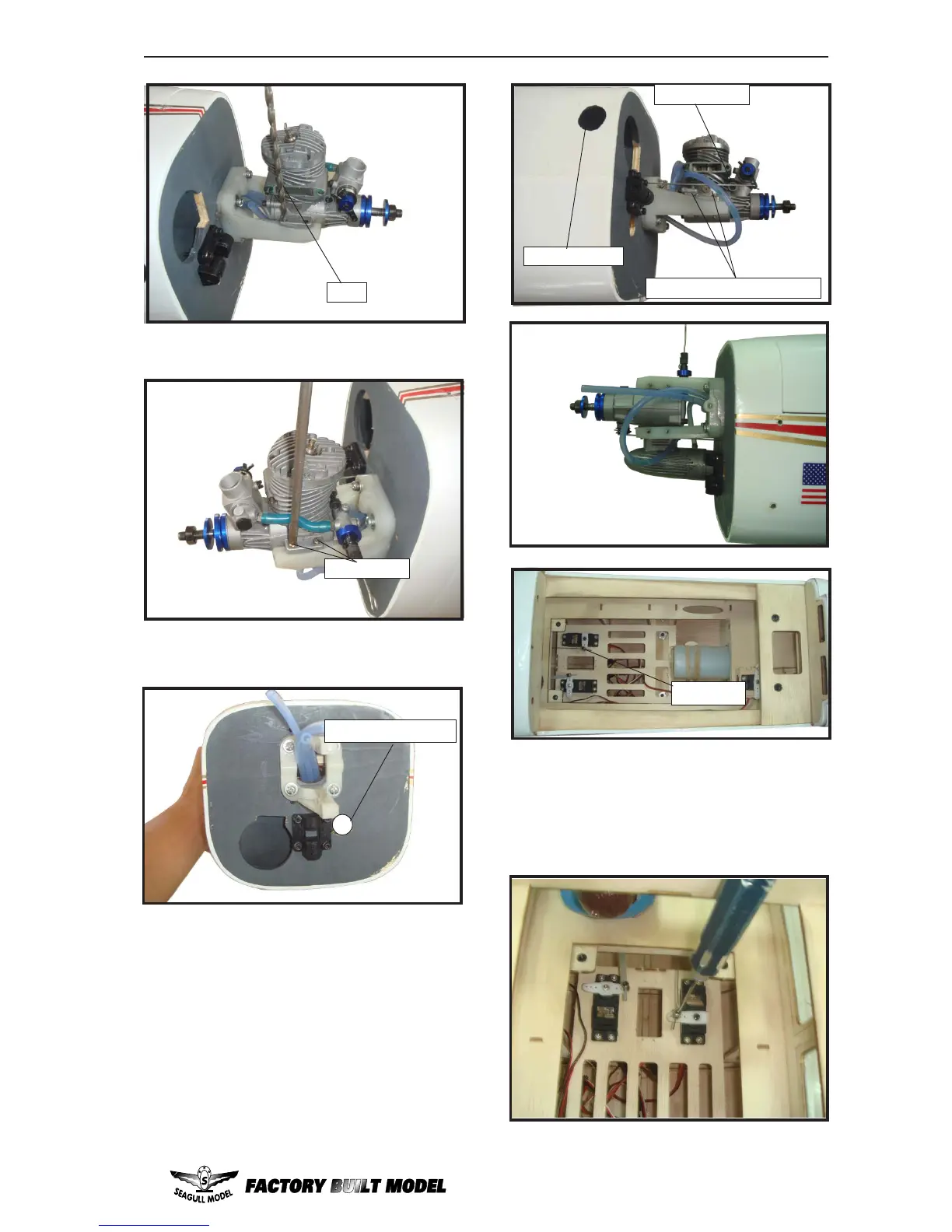 SEAGULL MODEL FACTORY BUILT MODEL