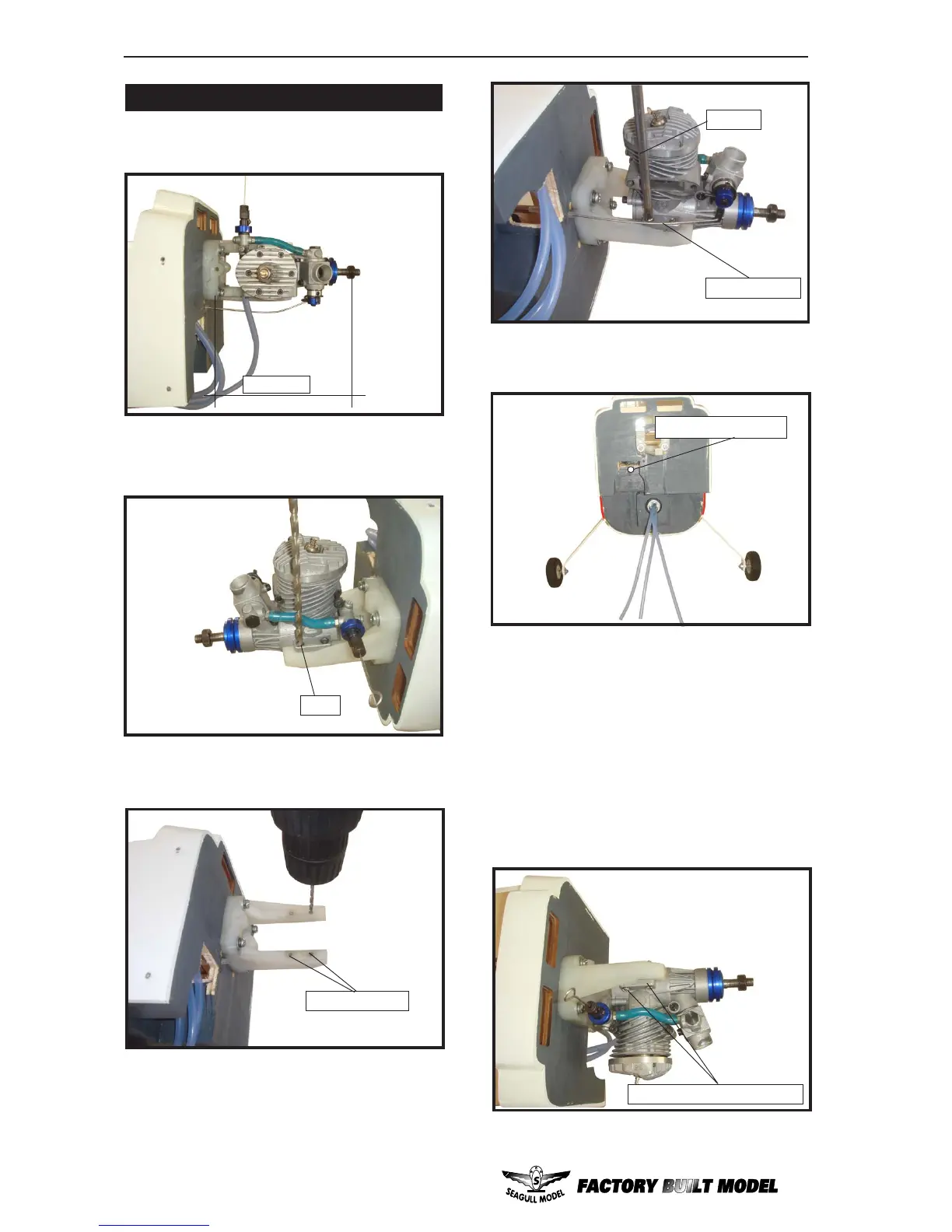 SEAGULL MODEL

FACTORY BUILT MODEL