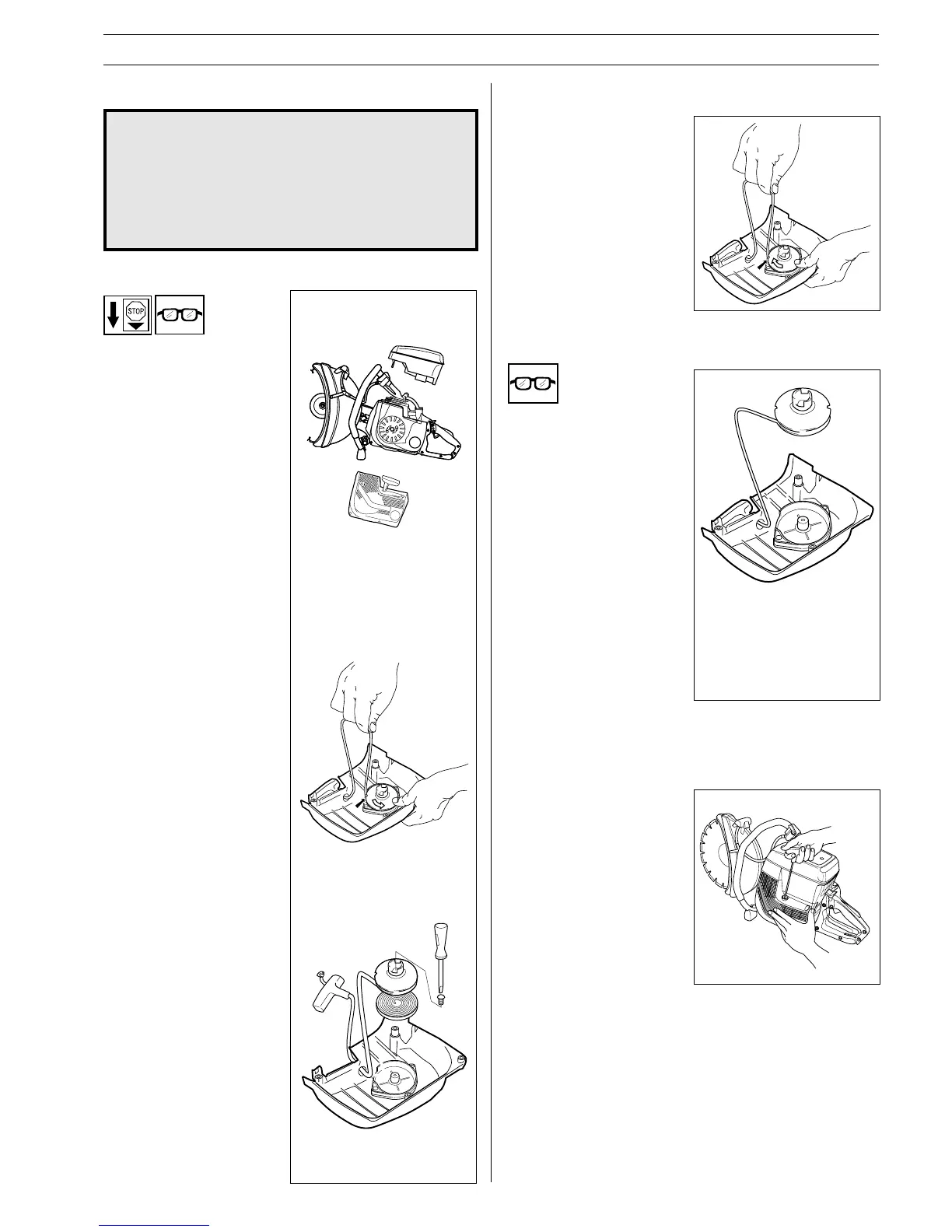 STOP