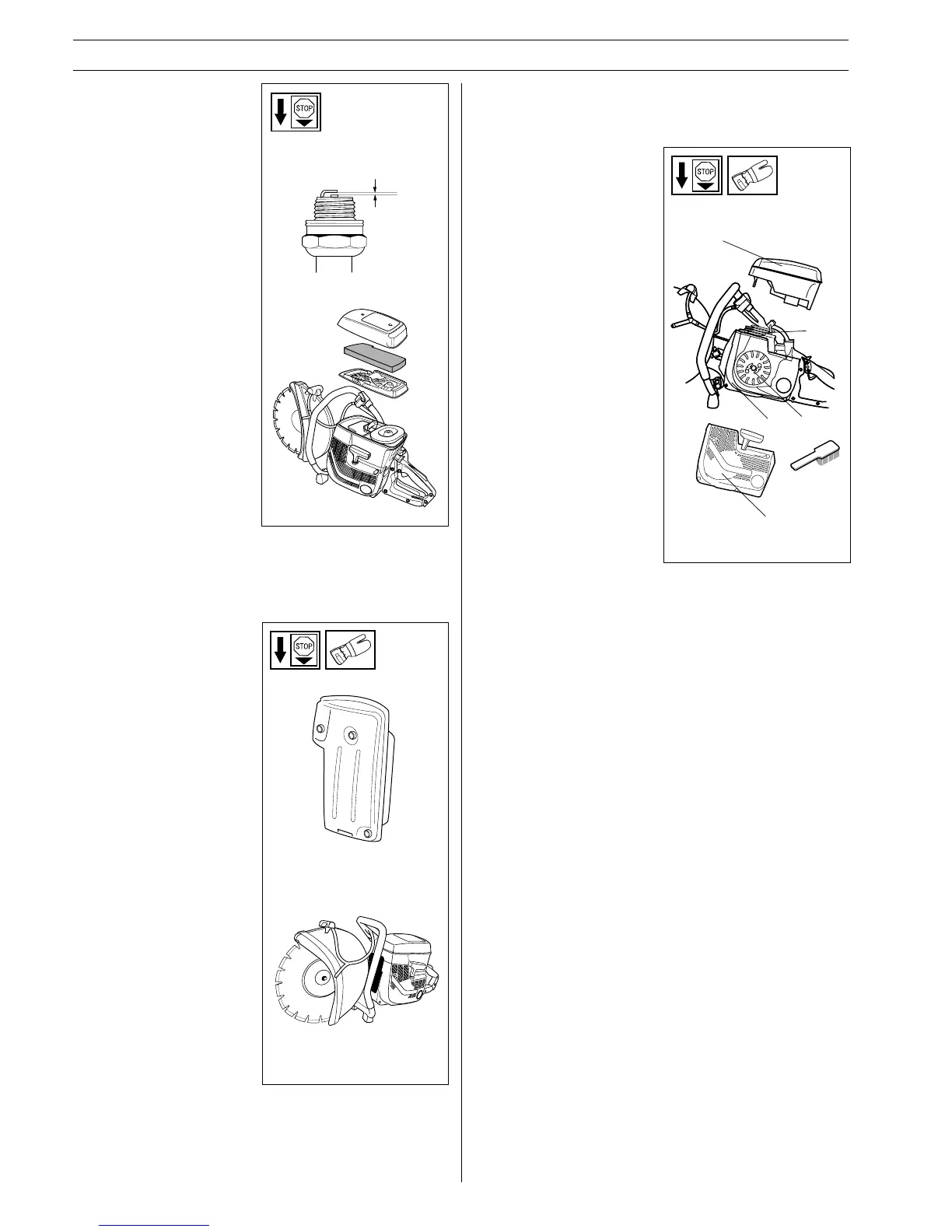 STOP

STOP

STOP