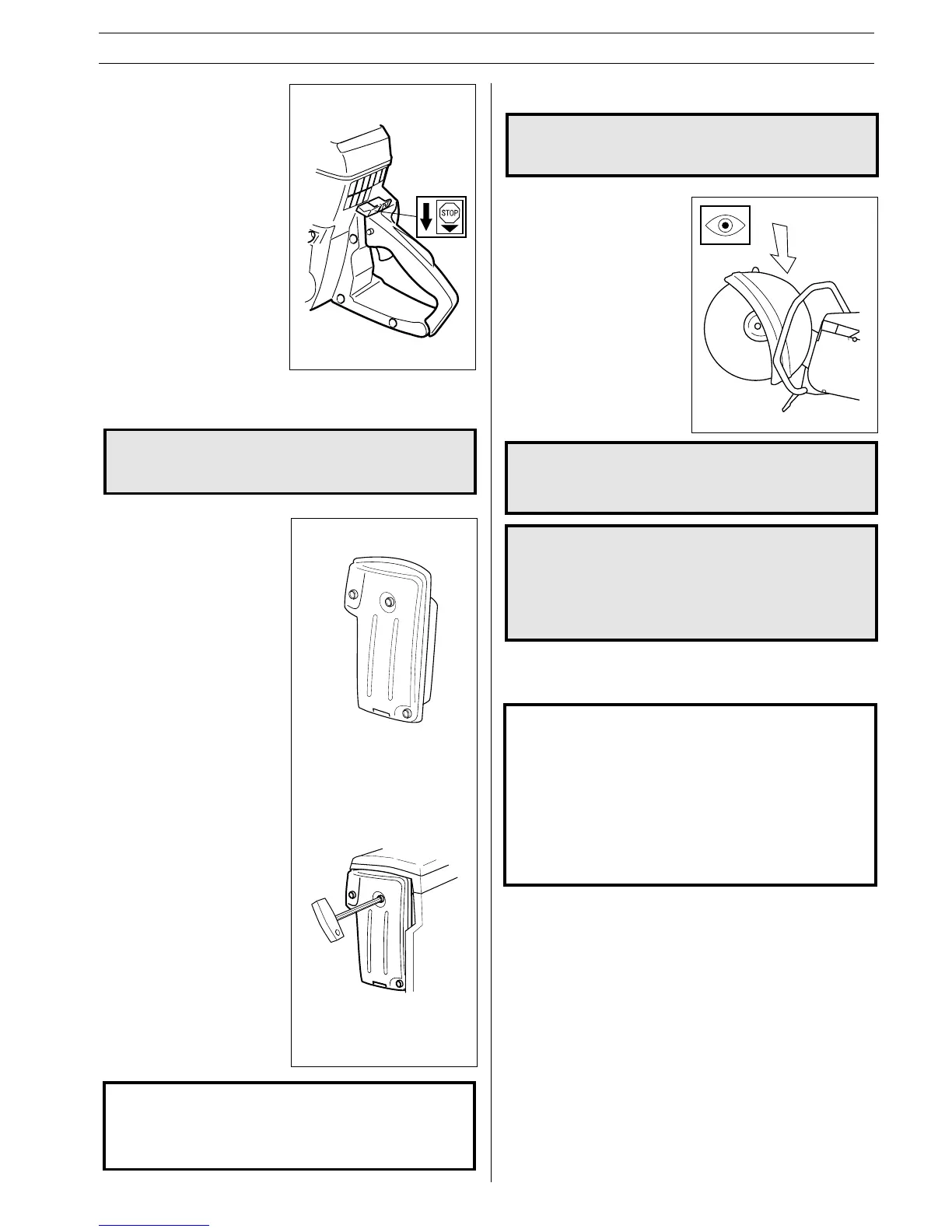 STOP