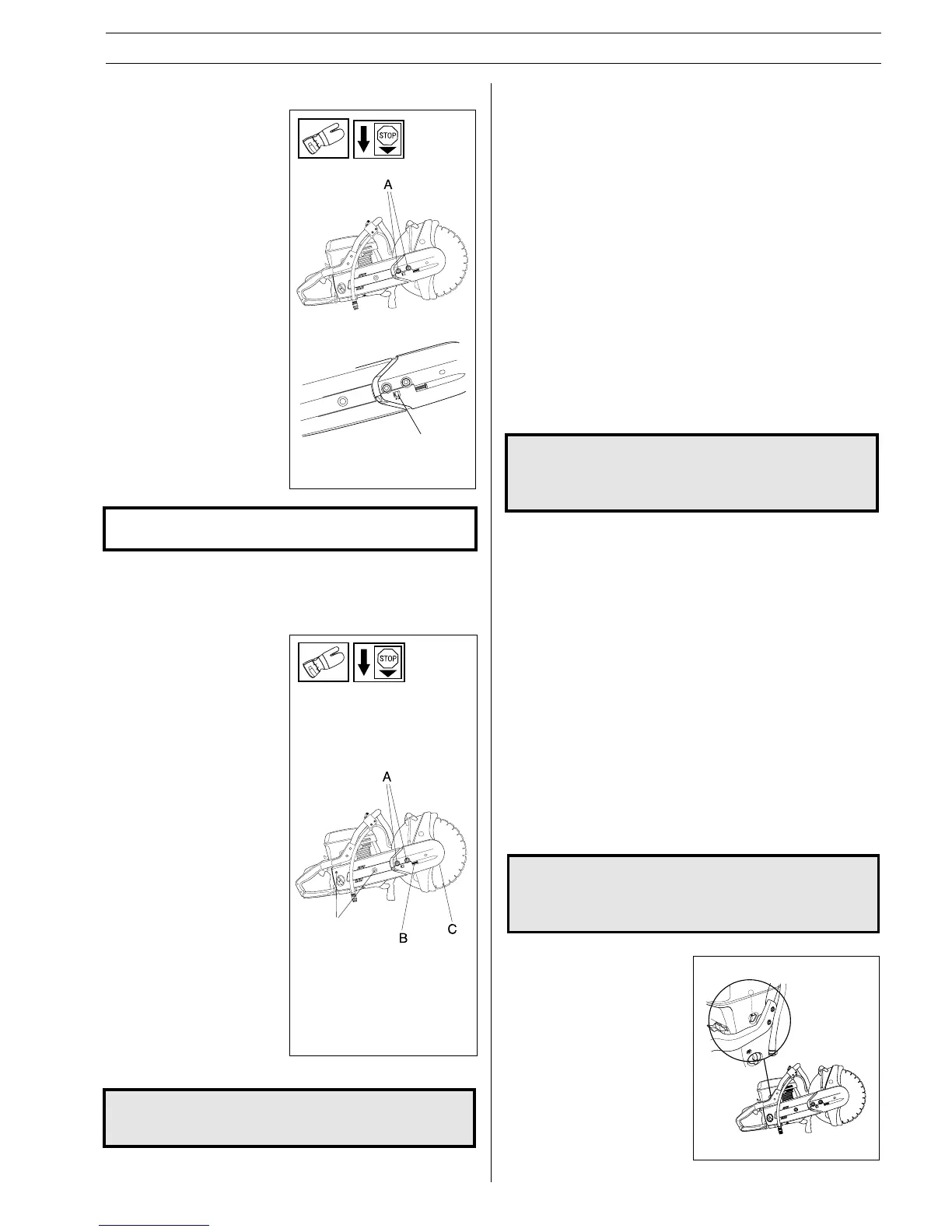 STOP

A

STOP

A

B

C