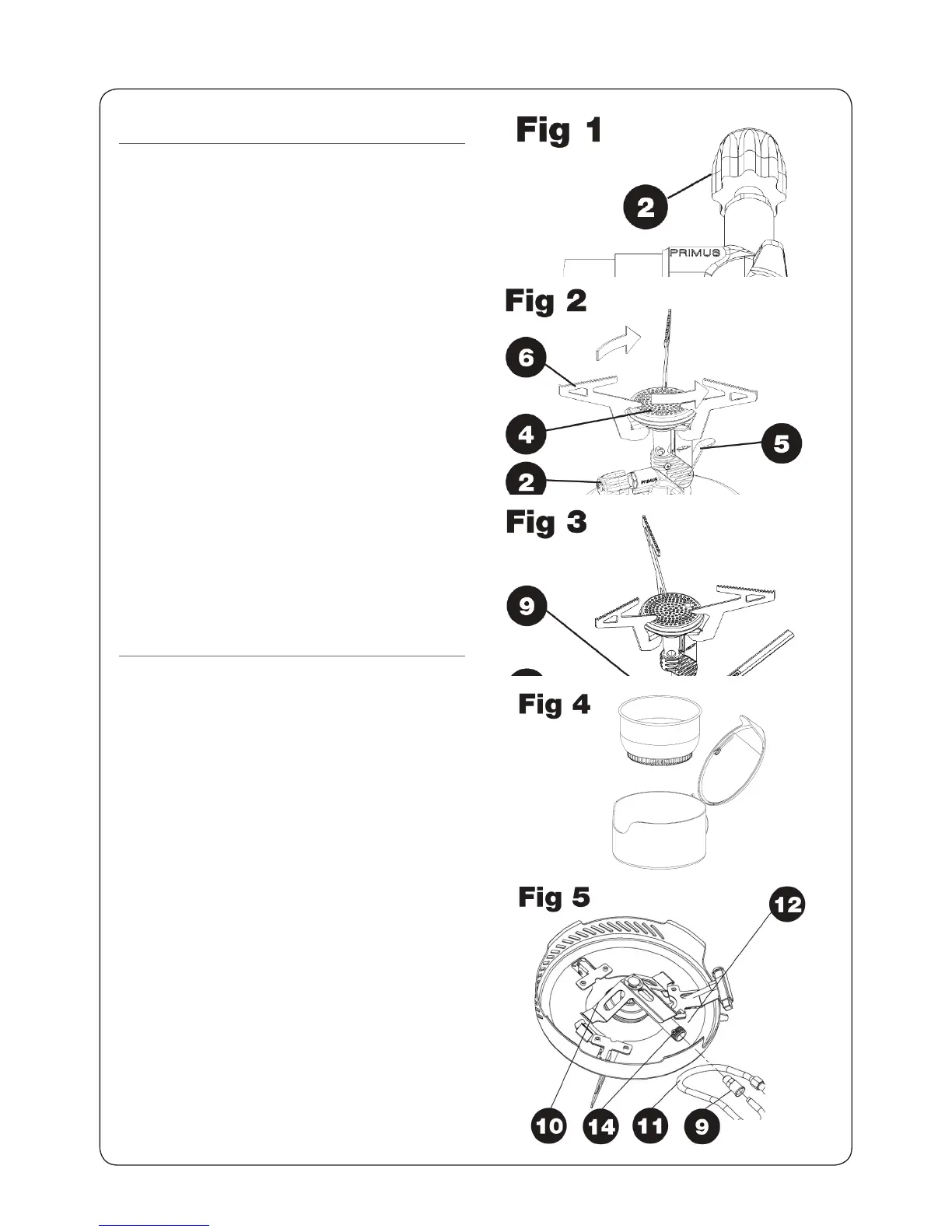 Fig 1

2

PRIMUS

Fig 2

6

4

5

2

PRIMUS

Fig 3

9

Fig 4

Fig 5

12

10 14 11 9