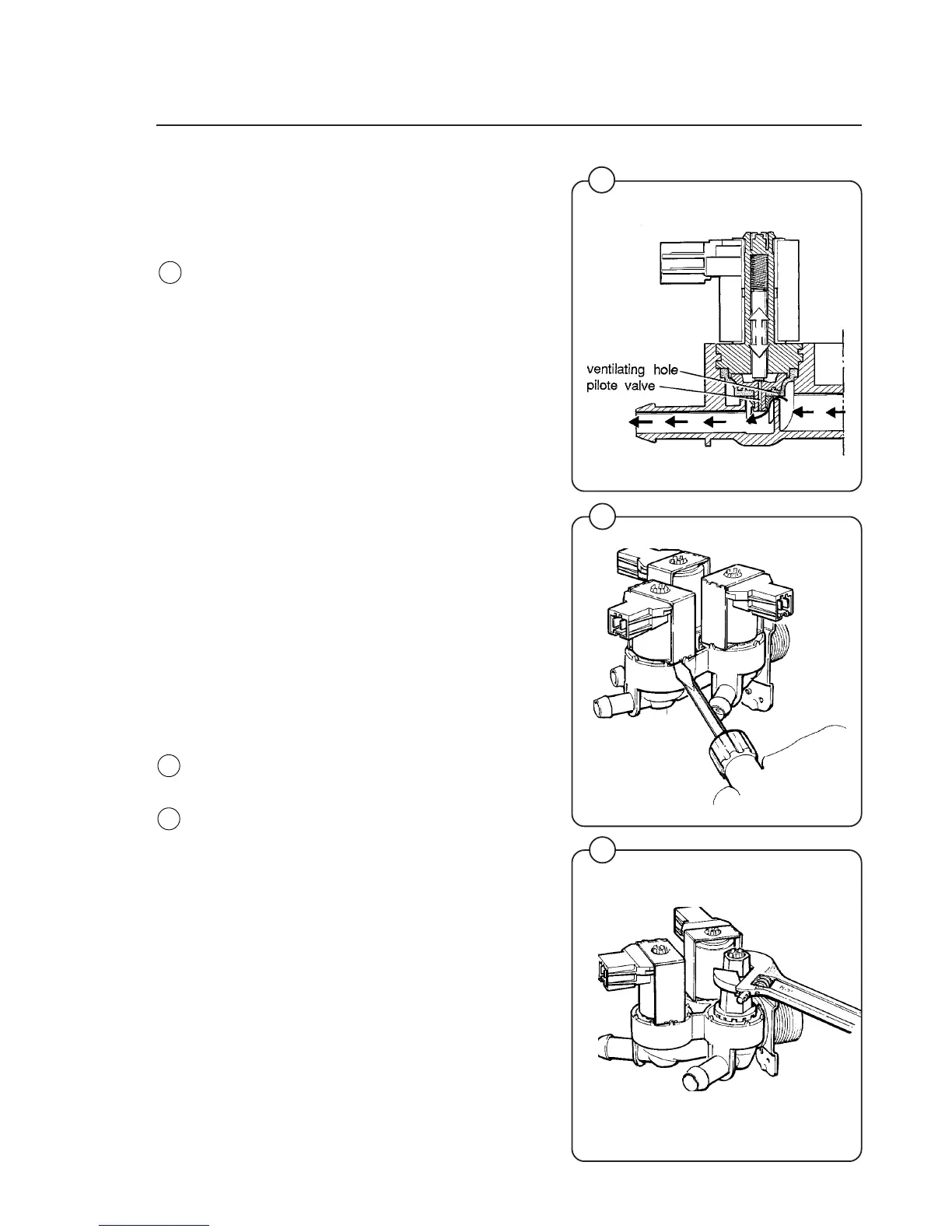 ventilating hole
pilote valve