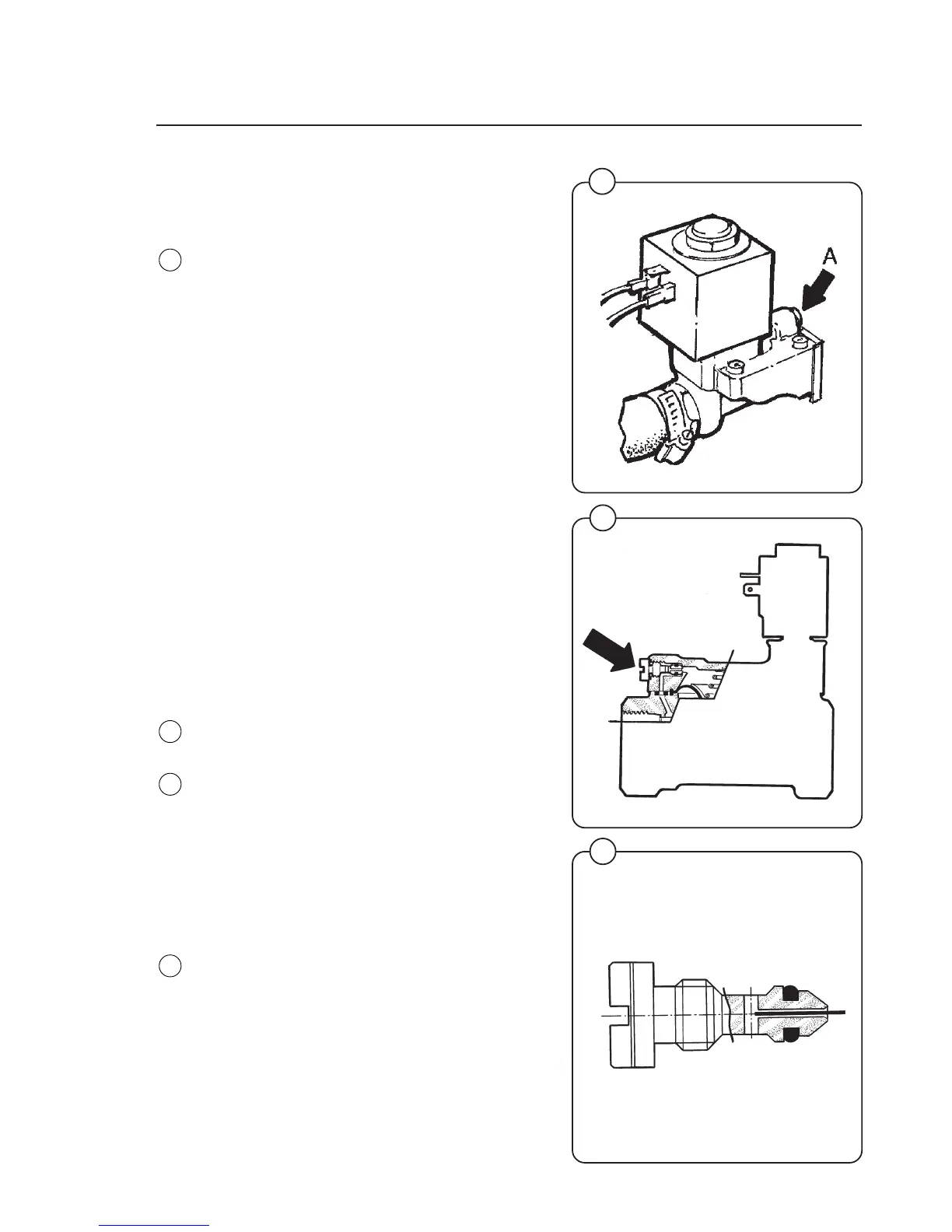 A